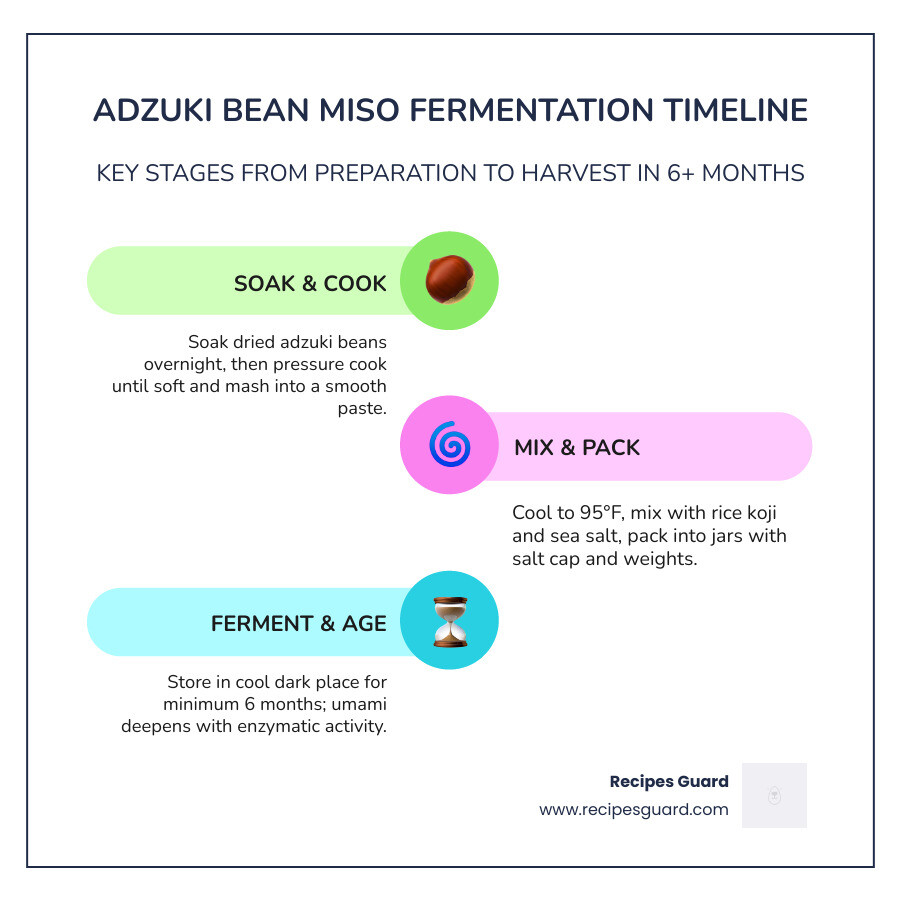 ADZUKI BEAN MISO FERMENTATION TIMELINE

KEY STAGES FROM PREPARATION TO HARVEST IN 6+ MONTHS

SOAK & COOK

Soak dried adzuki beans overnight, then pressure cook until soft and mash into a smooth paste.

MIX & PACK

Cool to 95°F, mix with rice koji and sea salt, pack into jars with salt cap and weights.

FERMENT & AGE

Store in cool dark place for minimum 6 months; umami deepens with enzymatic activity.

Recipes Guard
www.recipesguard.com