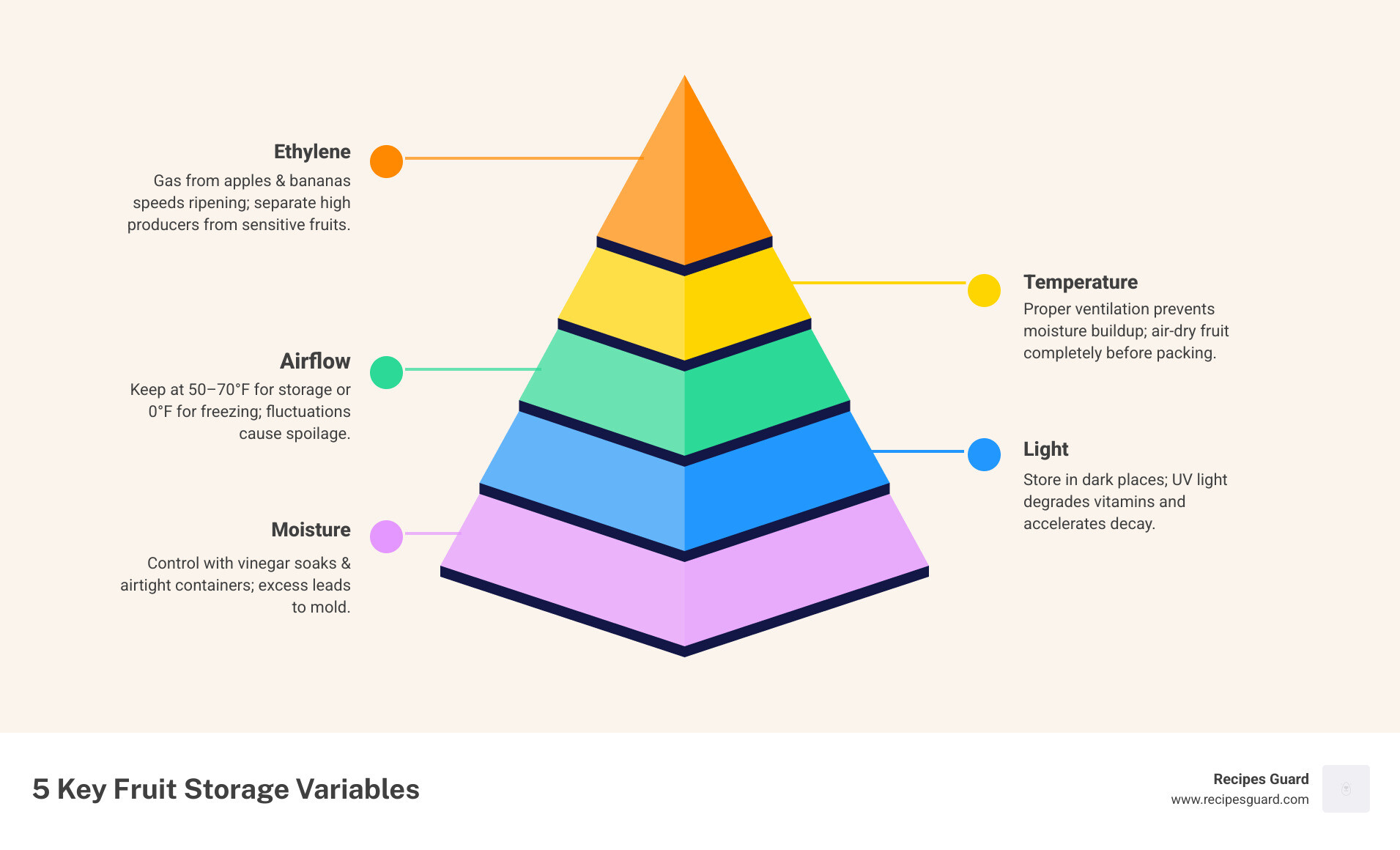 Ethylene

Gas from apples & bananas speeds ripening; separate high producers from sensitive fruits.

Temperature

Proper ventilation prevents moisture buildup; air-dry fruit completely before packing.

Airflow

Keep at 50–70°F for storage or 0°F for freezing; fluctuations cause spoilage.

Light

Store in dark places; UV light degrades vitamins and accelerates decay.

Moisture

Control with vinegar soaks & airtight containers; excess leads to mold.

5 Key Fruit Storage Variables

Recipes Guard
www.recipesguard.com