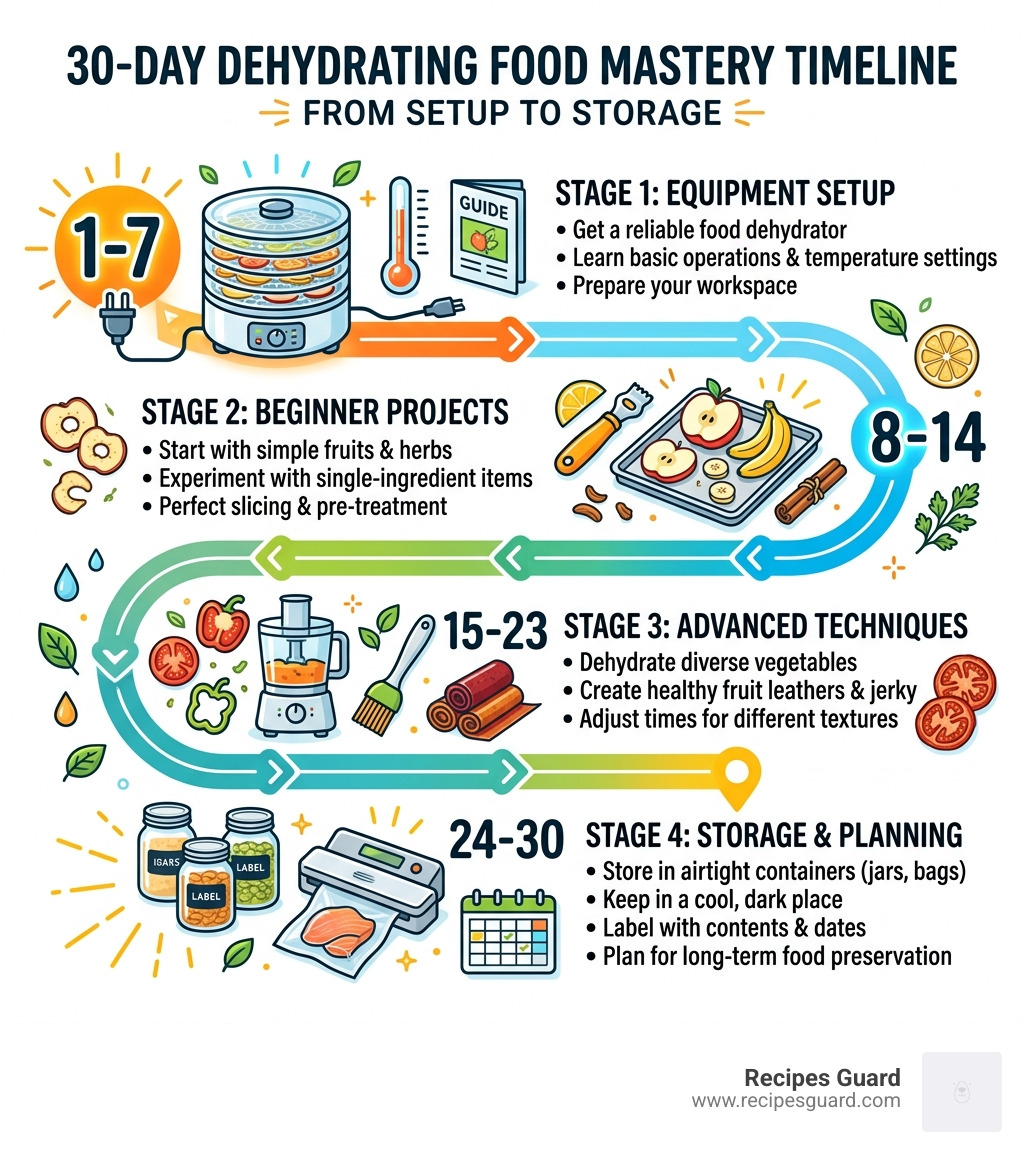 30-DAY DEHYDRATING FOOD MASTERY TIMELINE

FROM SETUP TO STORAGE

1-7

GUIDE

STAGE 1: EQUIPMENT SETUP
• Get a reliable food dehydrator
• Learn basic operations & temperature settings
• Prepare your workspace

STAGE 2: BEGINNER PROJECTS
• Start with simple fruits & herbs
• Experiment with single-ingredient items
• Perfect slicing & pre-treatment

8-14

15-23

STAGE 3: ADVANCED TECHNIQUES
• Dehydrate diverse vegetables
• Create healthy fruit leathers & jerky
• Adjust times for different textures

IGARS

LABEL

LABEL

24-30

STAGE 4: STORAGE & PLANNING
• Store in airtight containers (jars, bags)
• Keep in a cool, dark place
• Label with contents & dates
• Plan for long-term food preservation

Recipes Guard
www.recipesguard.com