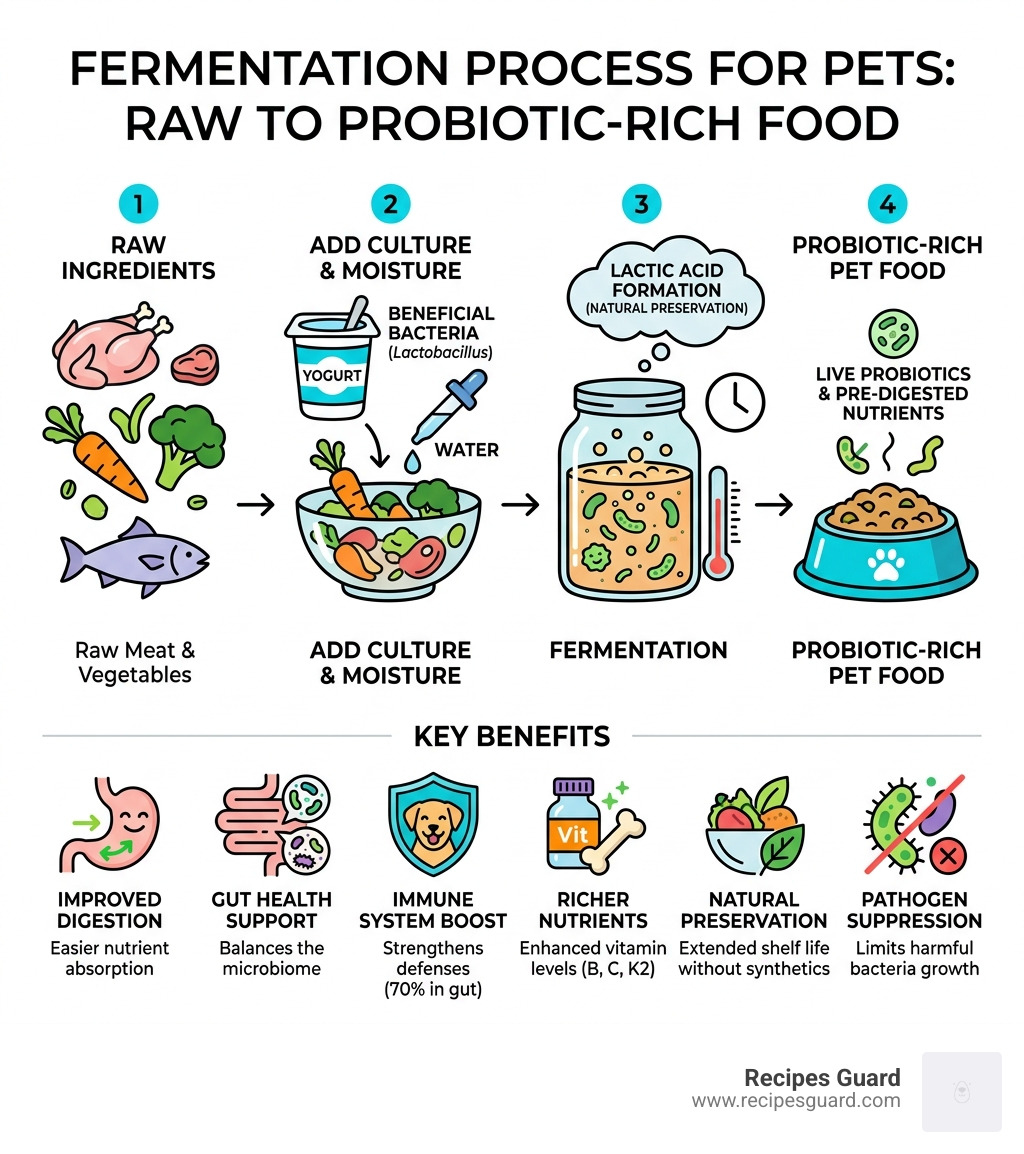 FERMENTATION PROCESS FOR PETS: RAW TO PROBIOTIC-RICH FOOD

1
RAW INGREDIENTS

Raw Meat & Vegetables

2
ADD CULTURE & MOISTURE

YOGURT

BENEFICIAL BACTERIA (Lactobacillus)

WATER

ADD CULTURE & MOISTURE

3
LACTIC ACID FORMATION (NATURAL PRESERVATION)

FERMENTATION

4
PROBIOTIC-RICH PET FOOD

LIVE PROBIOTICS & PRE-DIGESTED NUTRIENTS

PROBIOTIC-RICH PET FOOD

KEY BENEFITS

IMPROVED DIGESTION
Easier nutrient absorption

GUT HEALTH SUPPORT
Balances the microbiome

IMMUNE SYSTEM BOOST
Strengthens defenses (70% in gut)

Vit
RICHER NUTRIENTS
Enhanced vitamin levels (B, C, K2)

NATURAL PRESERVATION
Extended shelf life without synthetics

PATHOGEN SUPPRESSION
Limits harmful bacteria growth

Recipes Guard
www.recipesguard.com