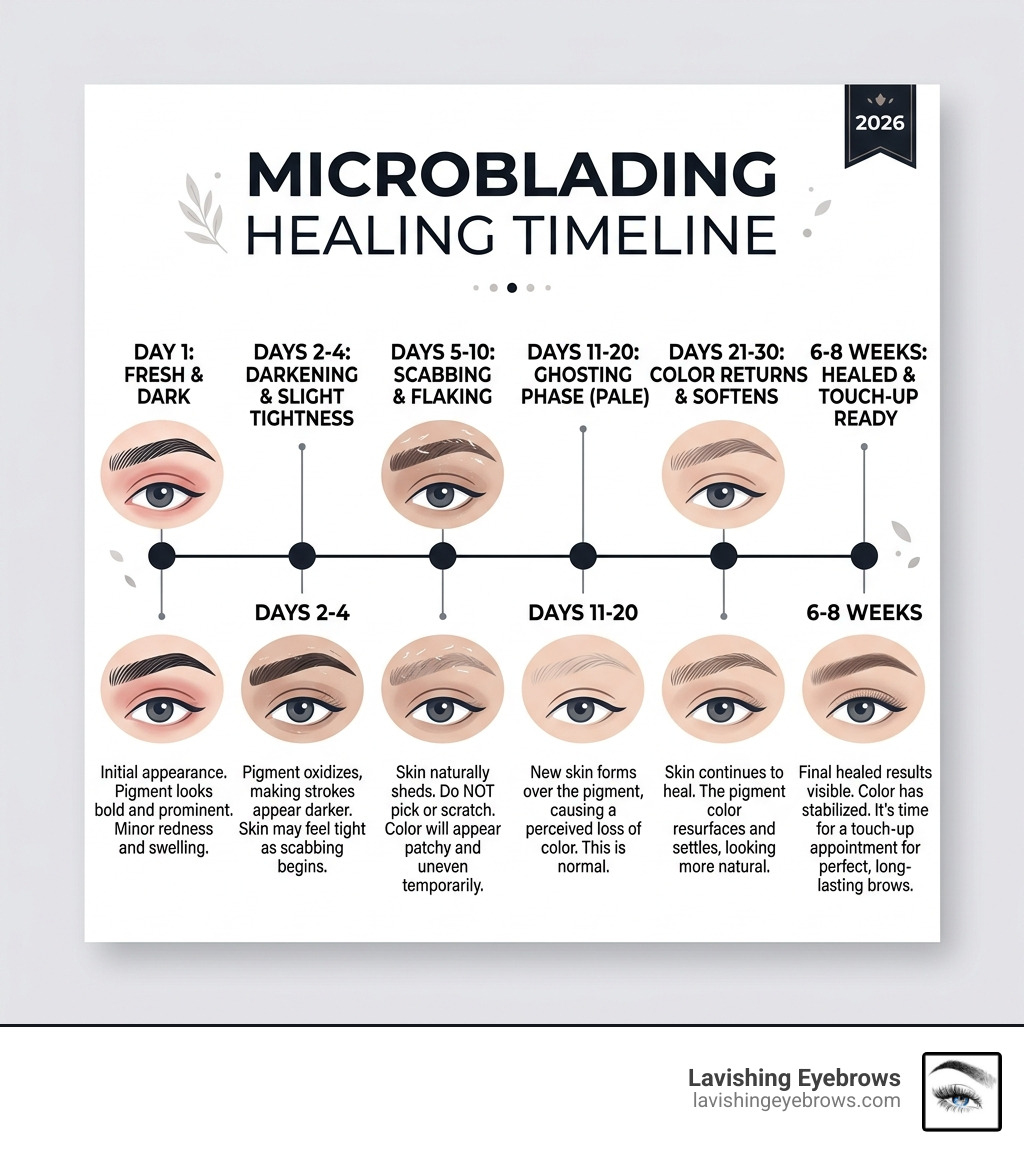 2026

MICROBLADING
HEALING TIMELINE

DAY 1: FRESH & DARK

DAYS 2-4: DARKENING & SLIGHT TIGHTNESS

DAYS 5-10: SCABBING & FLAKING

DAYS 11-20: GHOSTING PHASE (PALE)

DAYS 21-30: COLOR RETURNS & SOFTENS

6-8 WEEKS: HEALED & TOUCH-UP READY

DAYS 2-4

DAYS 11-20

6-8 WEEKS

Initial appearance. Pigment looks bold and prominent. Minor redness and swelling.

Pigment oxidizes, making strokes appear darker. Skin may feel tight as scabbing begins.

Skin naturally sheds. Do NOT pick or scratch. Color will appear patchy and uneven temporarily.

New skin forms over the pigment, causing a perceived loss of color. This is normal.

Skin continues to heal. The pigment color resurfaces and settles, looking more natural.

Final healed results visible. Color has stabilized. It's time for a touch-up appointment for perfect, long-lasting brows.

Lavishing Eyebrows
lavishingeyebrows.com