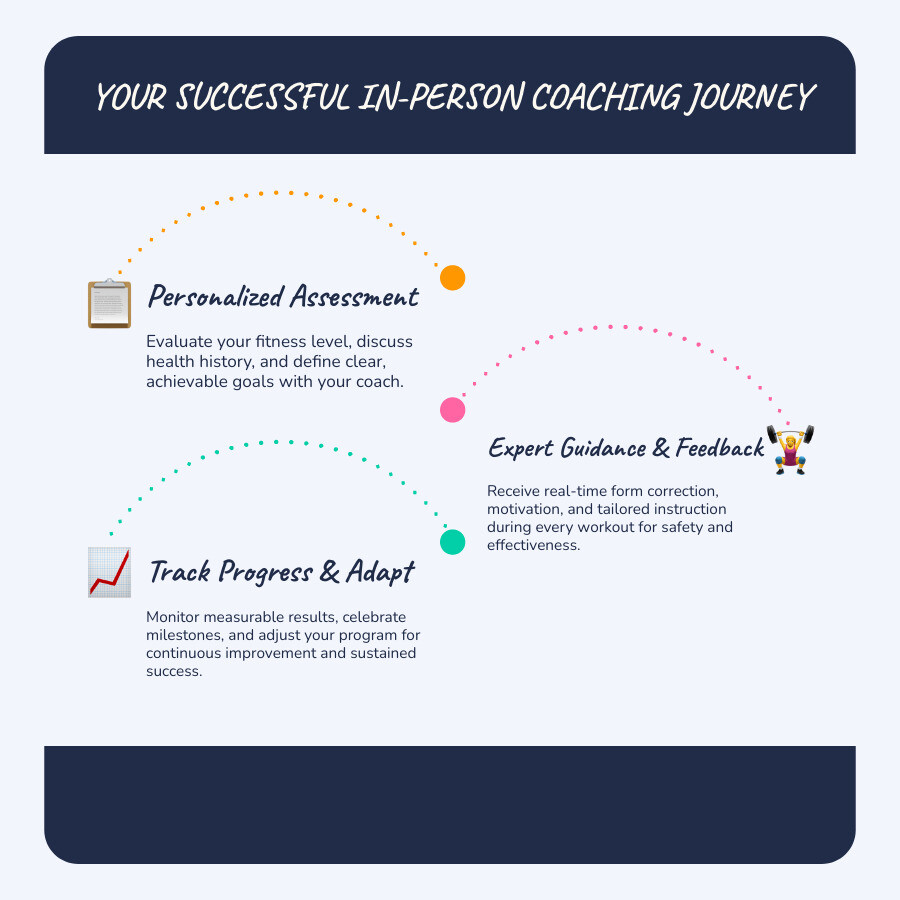 YOUR SUCCESSFUL IN-PERSON COACHING JOURNEY

Personalized Assessment

Evaluate your fitness level, discuss health history, and define clear, achievable goals with your coach.

Expert Guidance & Feedback

Receive real-time form correction, motivation, and tailored instruction during every workout for safety and effectiveness.

Track Progress & Adapt

Monitor measurable results, celebrate milestones, and adjust your program for continuous improvement and sustained success.