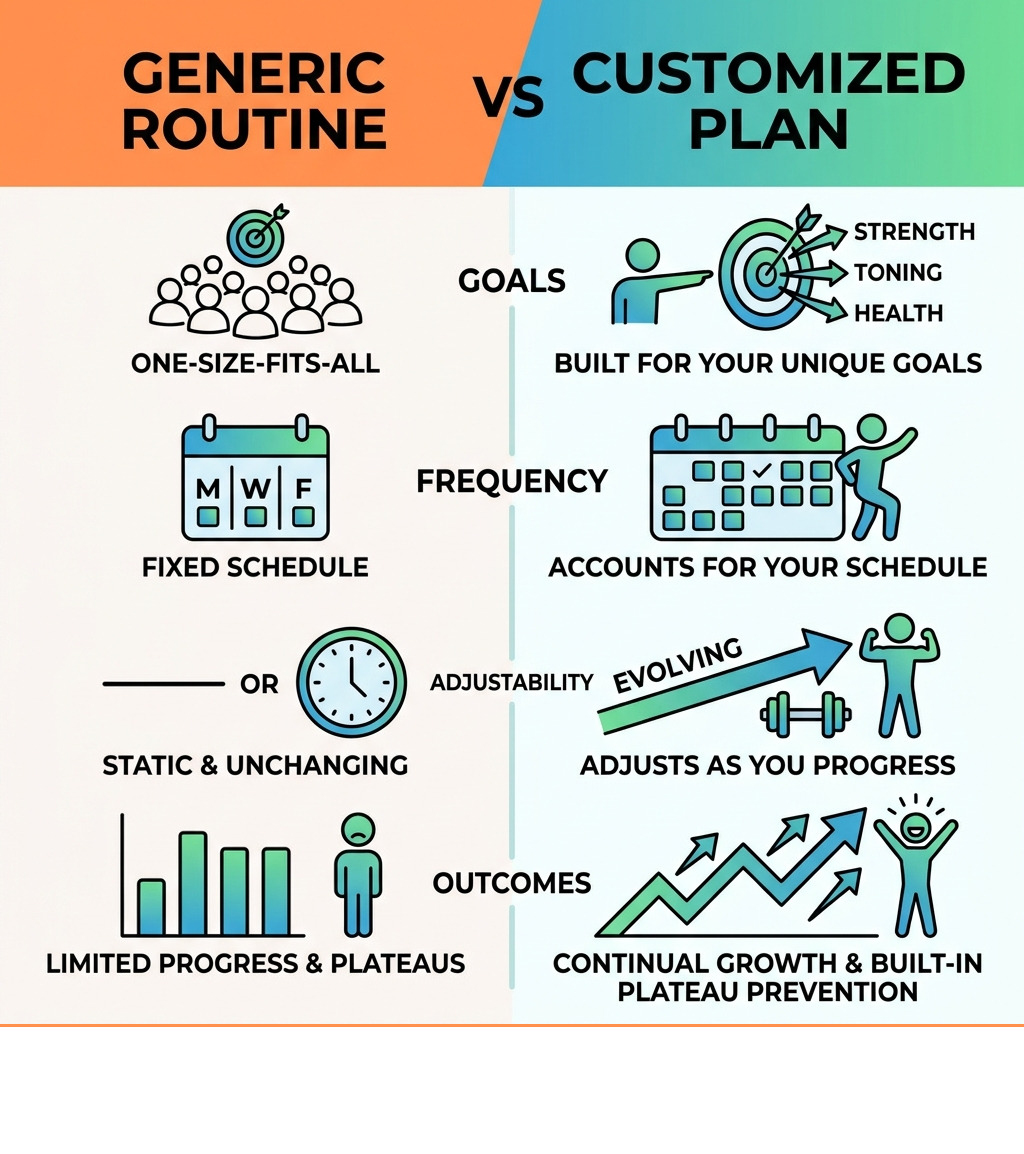 GENERIC ROUTINE

VS

CUSTOMIZED PLAN

GOALS

ONE-SIZE-FITS-ALL

STRENGTH
TONING
HEALTH

BUILT FOR YOUR UNIQUE GOALS

FREQUENCY

M W F

FIXED SCHEDULE

ACCOUNTS FOR YOUR SCHEDULE

ADJUSTABILITY

OR

STATIC & UNCHANGING

EVOLVING

ADJUSTS AS YOU PROGRESS

OUTCOMES

LIMITED PROGRESS & PLATEAUS

CONTINUAL GROWTH & BUILT-IN PLATEAU PREVENTION