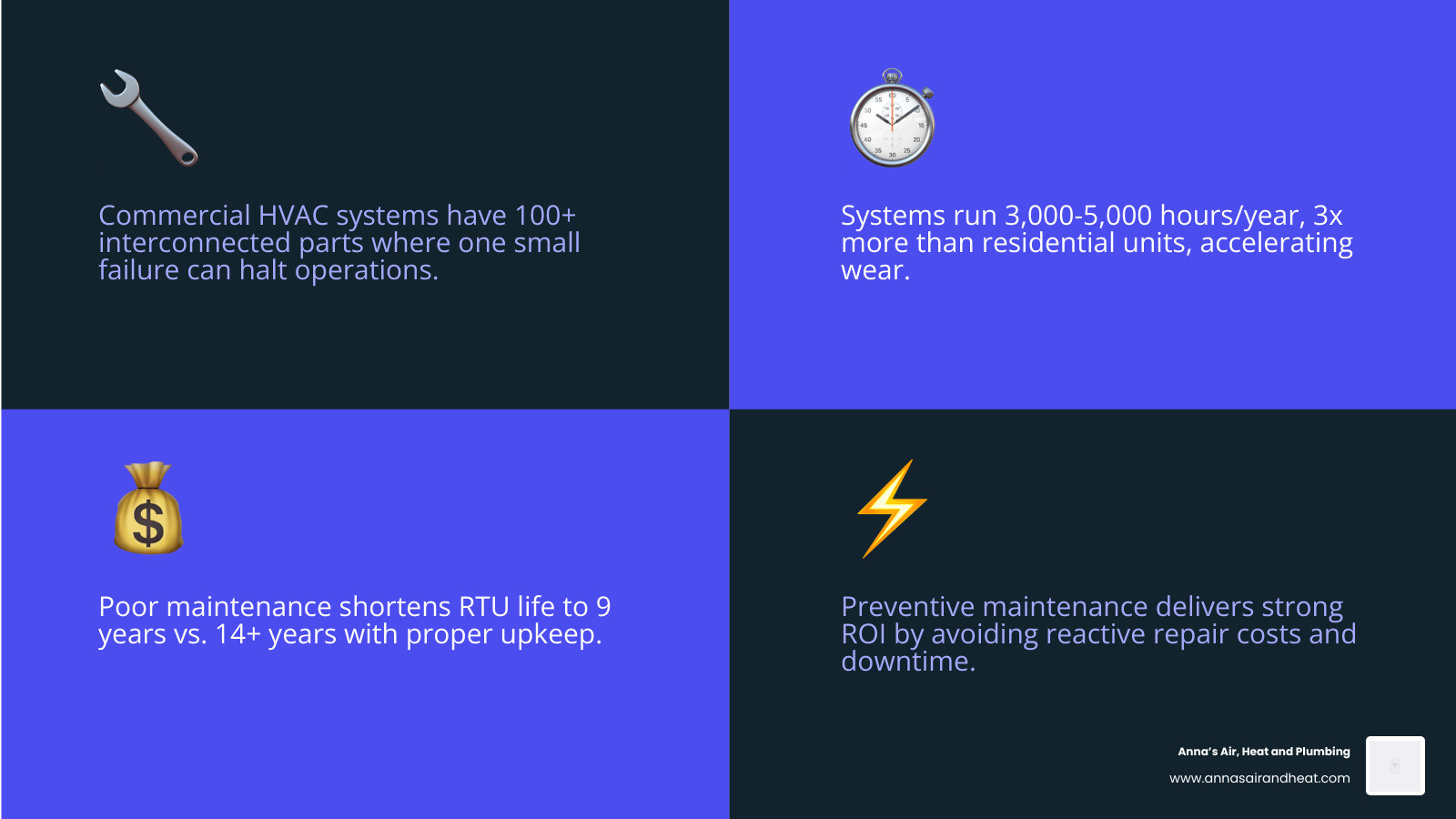 Commercial HVAC systems have 100+ interconnected parts where one small failure can halt operations.

Systems run 3,000-5,000 hours/year, 3x more than residential units, accelerating wear.

Poor maintenance shortens RTU life to 9 years vs. 14+ years with proper upkeep.

Preventive maintenance delivers strong ROI by avoiding reactive repair costs and downtime.

Anna's Air, Heat and Plumbing
www.annasairandheat.com