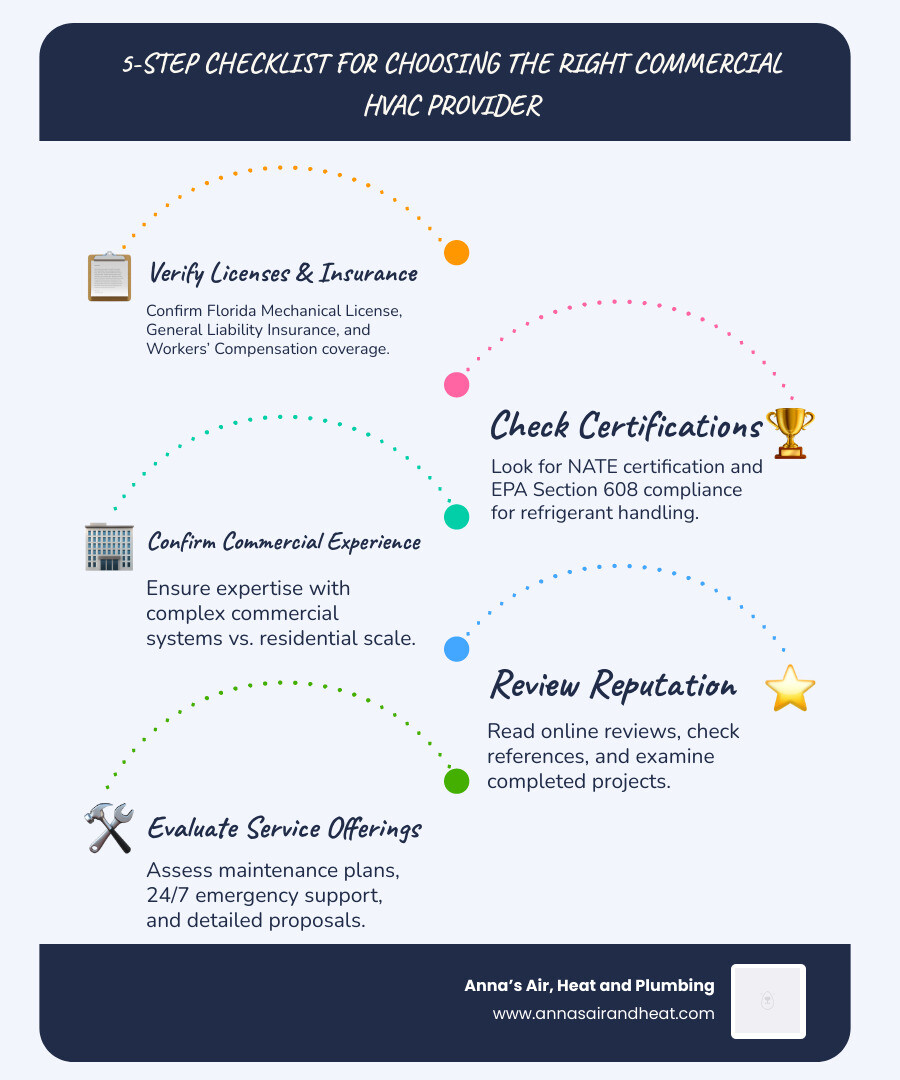 5-STEP CHECKLIST FOR CHOOSING THE RIGHT COMMERCIAL HVAC PROVIDER

Verify Licenses & Insurance

Confirm Florida Mechanical License, General Liability Insurance, and Workers' Compensation coverage.

Check Certifications

Look for NATE certification and EPA Section 608 compliance for refrigerant handling.

Confirm Commercial Experience

Ensure expertise with complex commercial systems vs. residential scale.

Review Reputation

Read online reviews, check references, and examine completed projects.

Evaluate Service Offerings

Assess maintenance plans, 24/7 emergency support, and detailed proposals.

Anna's Air, Heat and Plumbing
www.annasairandheat.com