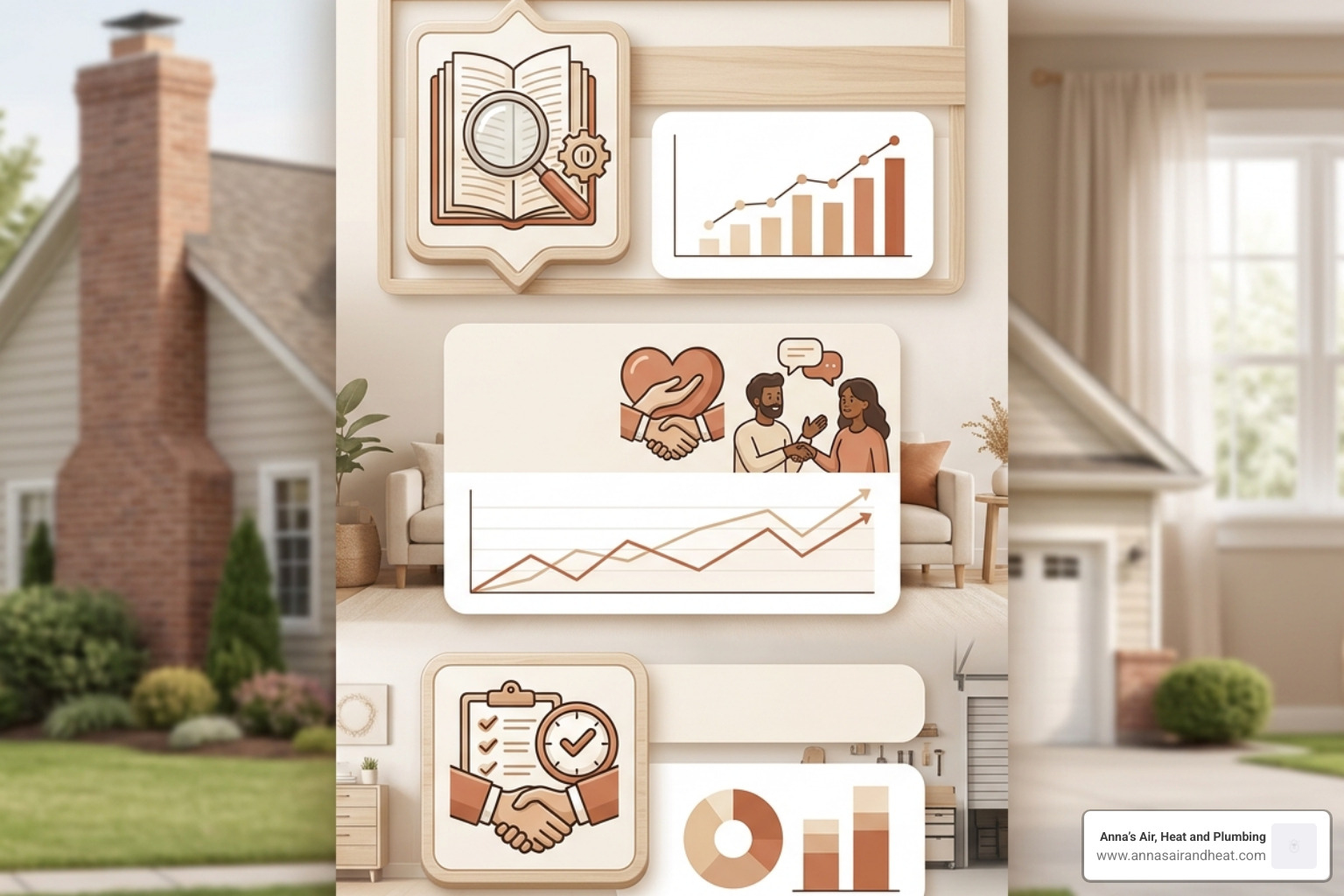 Anna's Air, Heat and Plumbing
www.annasairandheat.com