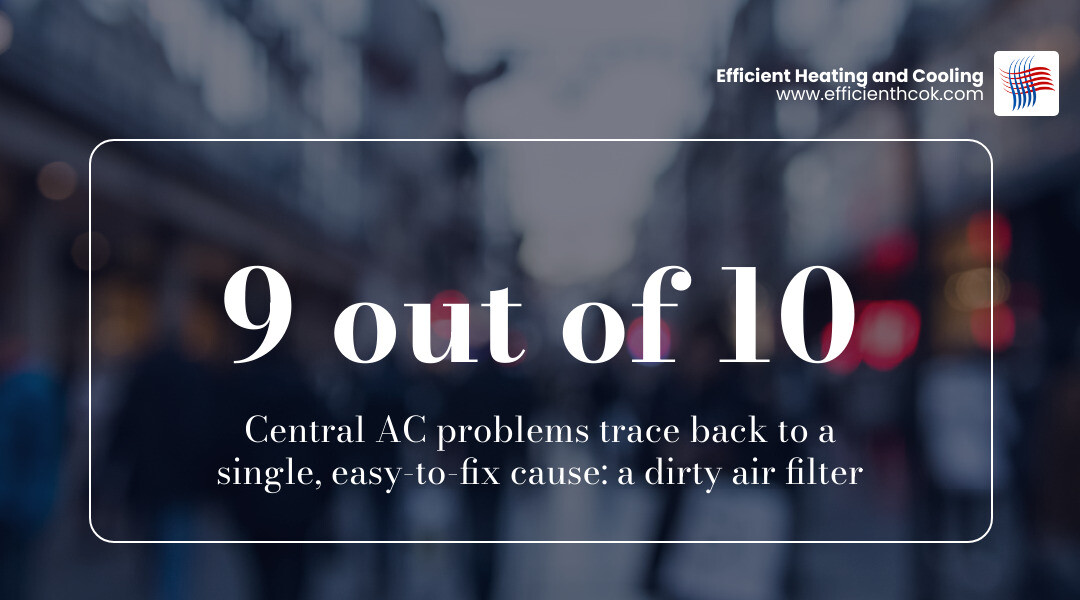 Efficient Heating and Cooling
www.efficienthcok.com

9 out of 10

Central AC problems trace back to a single, easy-to-fix cause: a dirty air filter