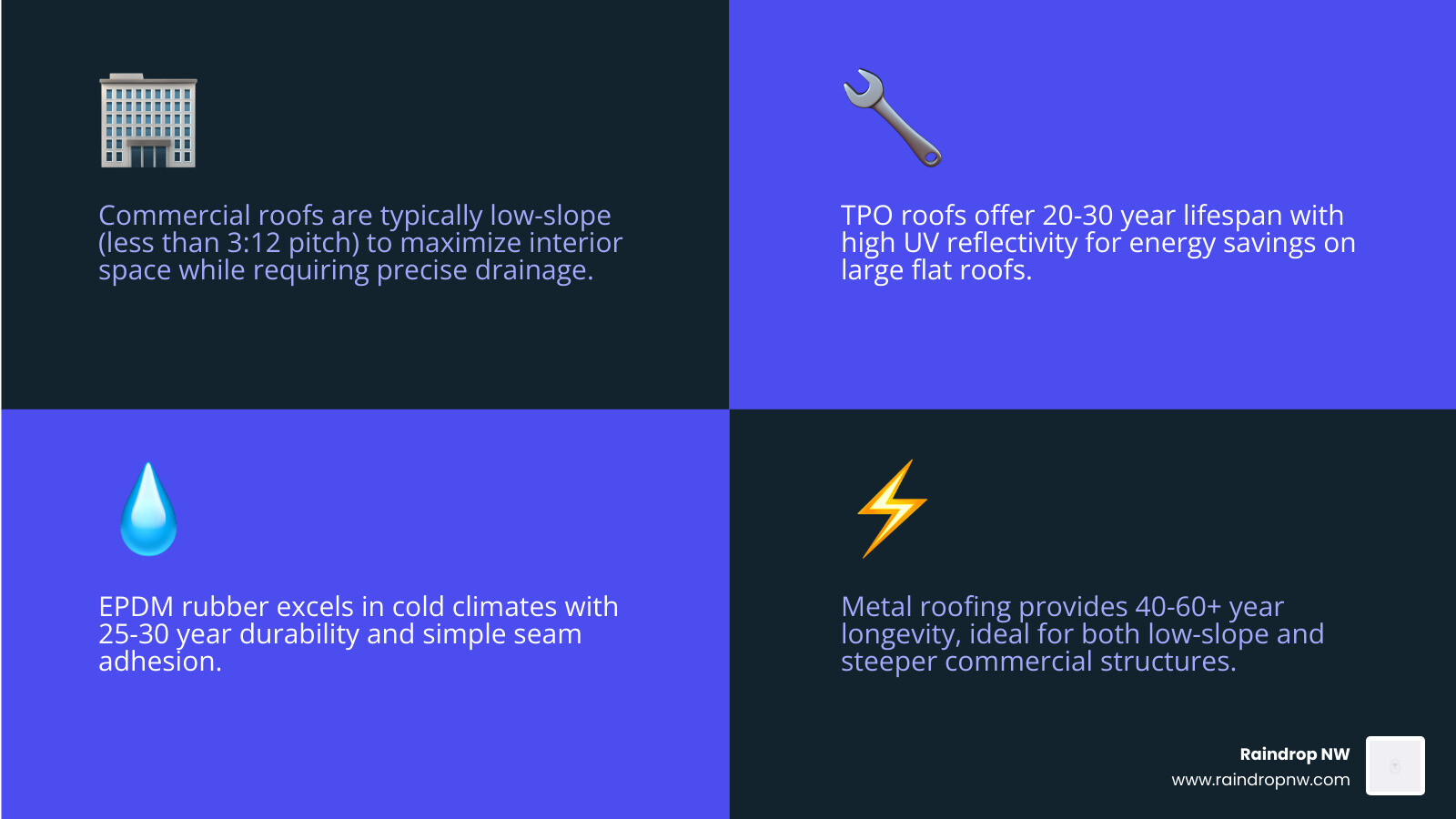 Commercial roofs are typically low-slope (less than 3:12 pitch) to maximize interior space while requiring precise drainage.

TPO roofs offer 20-30 year lifespan with high UV reflectivity for energy savings on large flat roofs.

EPDM rubber excels in cold climates with 25-30 year durability and simple seam adhesion.

Metal roofing provides 40-60+ year longevity, ideal for both low-slope and steeper commercial structures.

Raindrop NW
www.raindropnw.com