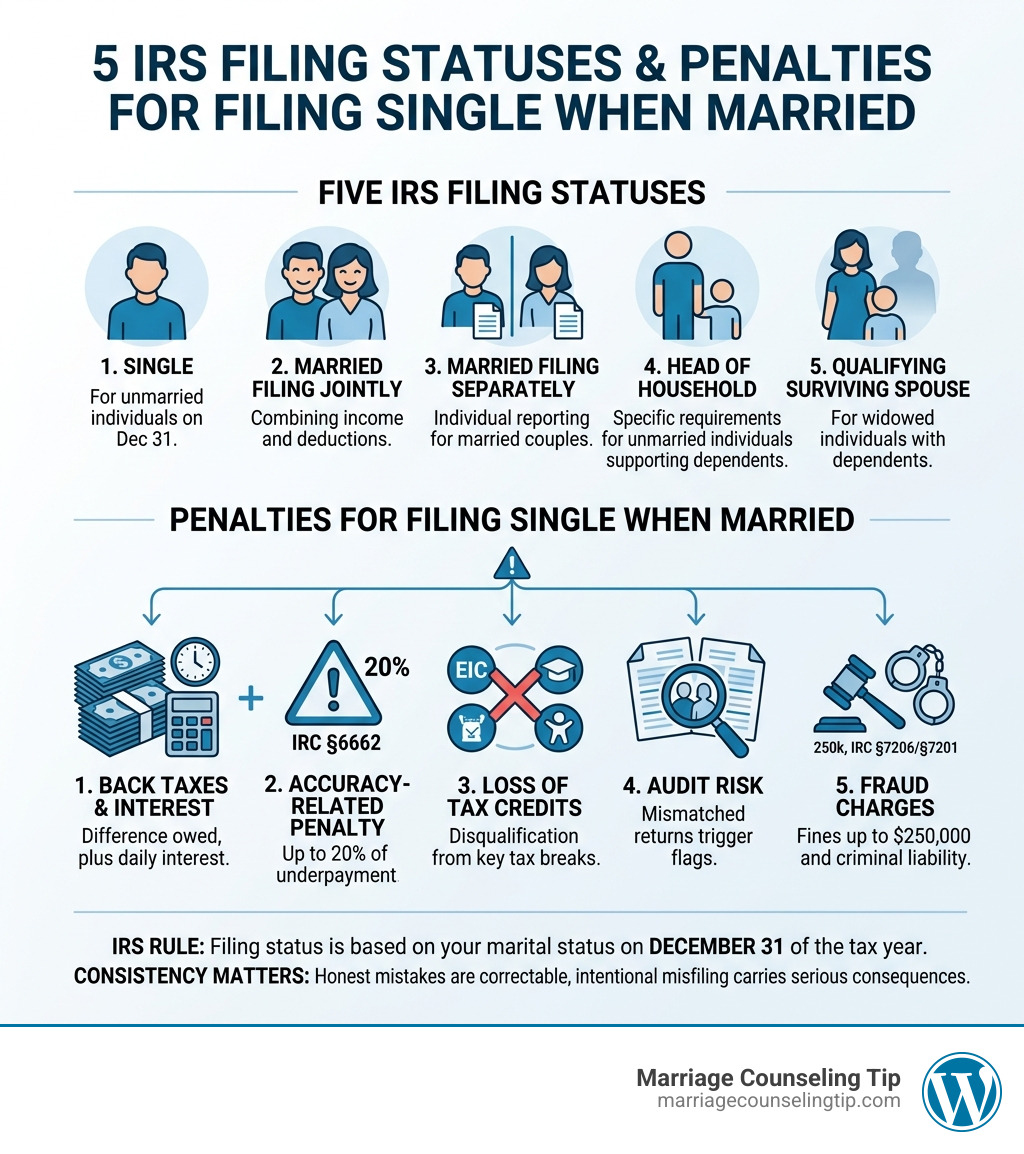 5 IRS FILING STATUSES & PENALTIES FOR FILING SINGLE WHEN MARRIED

FIVE IRS FILING STATUSES

1. SINGLE
For unmarried individuals on Dec 31.

2. MARRIED FILING JOINTLY
Combining income and deductions.

3. MARRIED FILING SEPARATELY
Individual reporting for married couples.

4. HEAD OF HOUSEHOLD
Specific requirements for unmarried individuals supporting dependents.

5. QUALIFYING SURVIVING SPOUSE
For widowed individuals with dependents.

PENALTIES FOR FILING SINGLE WHEN MARRIED

+

20%

IRC §6662

EIC

250k, IRC §7206/§7201

1. BACK TAXES & INTEREST
Difference owed, plus daily interest.

2. ACCURACY-RELATED PENALTY
Up to 20% of underpayment.

3. LOSS OF TAX CREDITS
Disqualification from key tax breaks.

4. AUDIT RISK
Mismatched returns trigger flags.

5. FRAUD CHARGES
Fines up to $250,000 and criminal liability.

IRS RULE: Filing status is based on your marital status on DECEMBER 31 of the tax year.
CONSISTENCY MATTERS: Honest mistakes are correctable, intentional misfiling carries serious consequences.

Marriage Counseling Tip
marriagecounselingtip.com