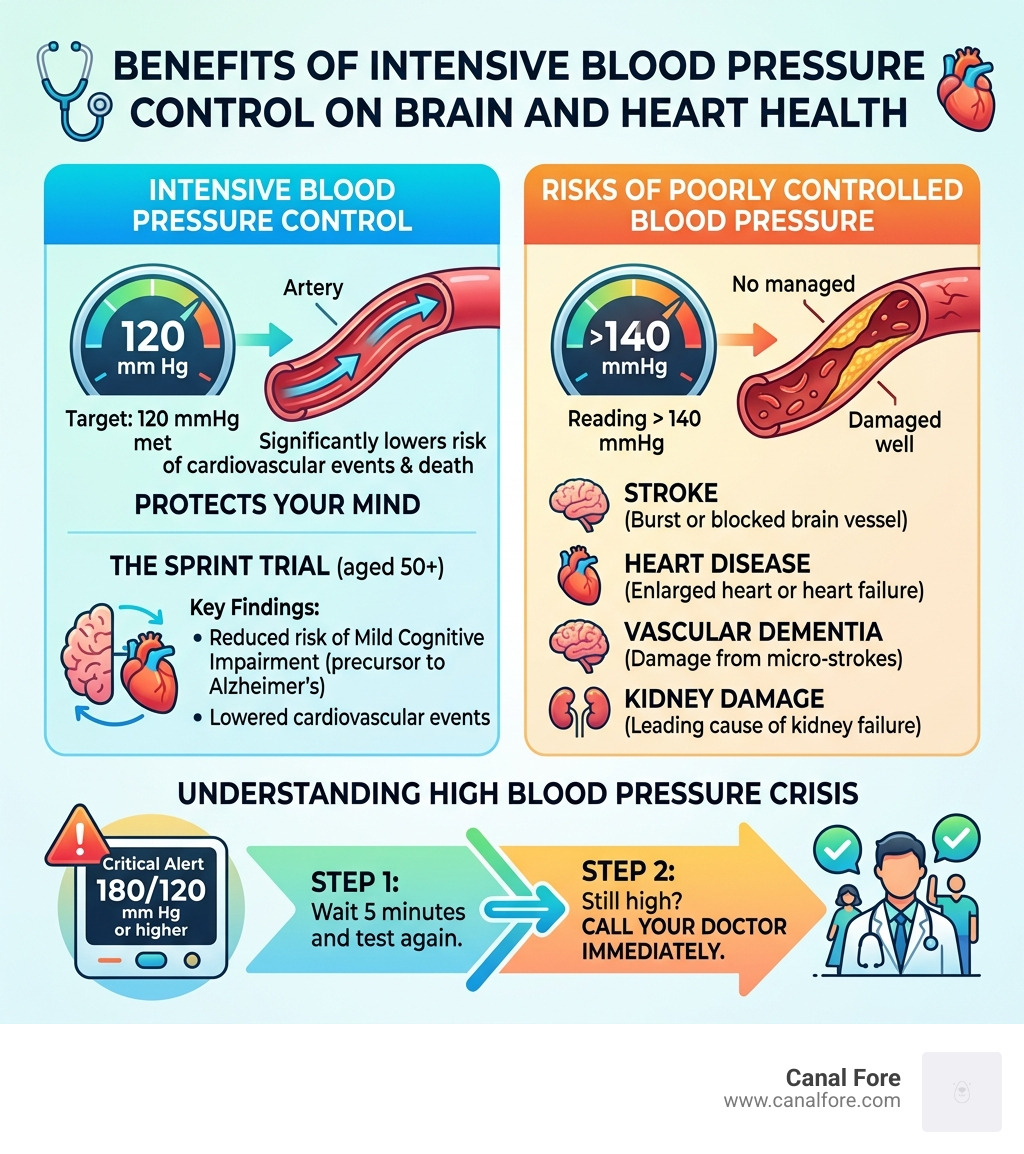 BENEFITS OF INTENSIVE BLOOD PRESSURE CONTROL ON BRAIN AND HEART HEALTH

INTENSIVE BLOOD PRESSURE CONTROL

120 mm Hg

Artery

Target: 120 mmHg met

Significantly lowers risk of cardiovascular events & death

PROTECTS YOUR MIND

THE SPRINT TRIAL (aged 50+)

Key Findings:
• Reduced risk of Mild Cognitive Impairment (precursor to Alzheimer's)
• Lowered cardiovascular events

RISKS OF POORLY CONTROLLED BLOOD PRESSURE

>140 mmHg

No managed

Reading > 140 mmHg

Damaged well

STROKE
(Burst or blocked brain vessel)

HEART DISEASE
(Enlarged heart or heart failure)

VASCULAR DEMENTIA
(Damage from micro-strokes)

KIDNEY DAMAGE
(Leading cause of kidney failure)

UNDERSTANDING HIGH BLOOD PRESSURE CRISIS

Critical Alert
180/120 mm Hg or higher

STEP 1:
Wait 5 minutes and test again.

STEP 2:
Still high?
CALL YOUR DOCTOR IMMEDIATELY.

Canal Fore
www.canalfore.com