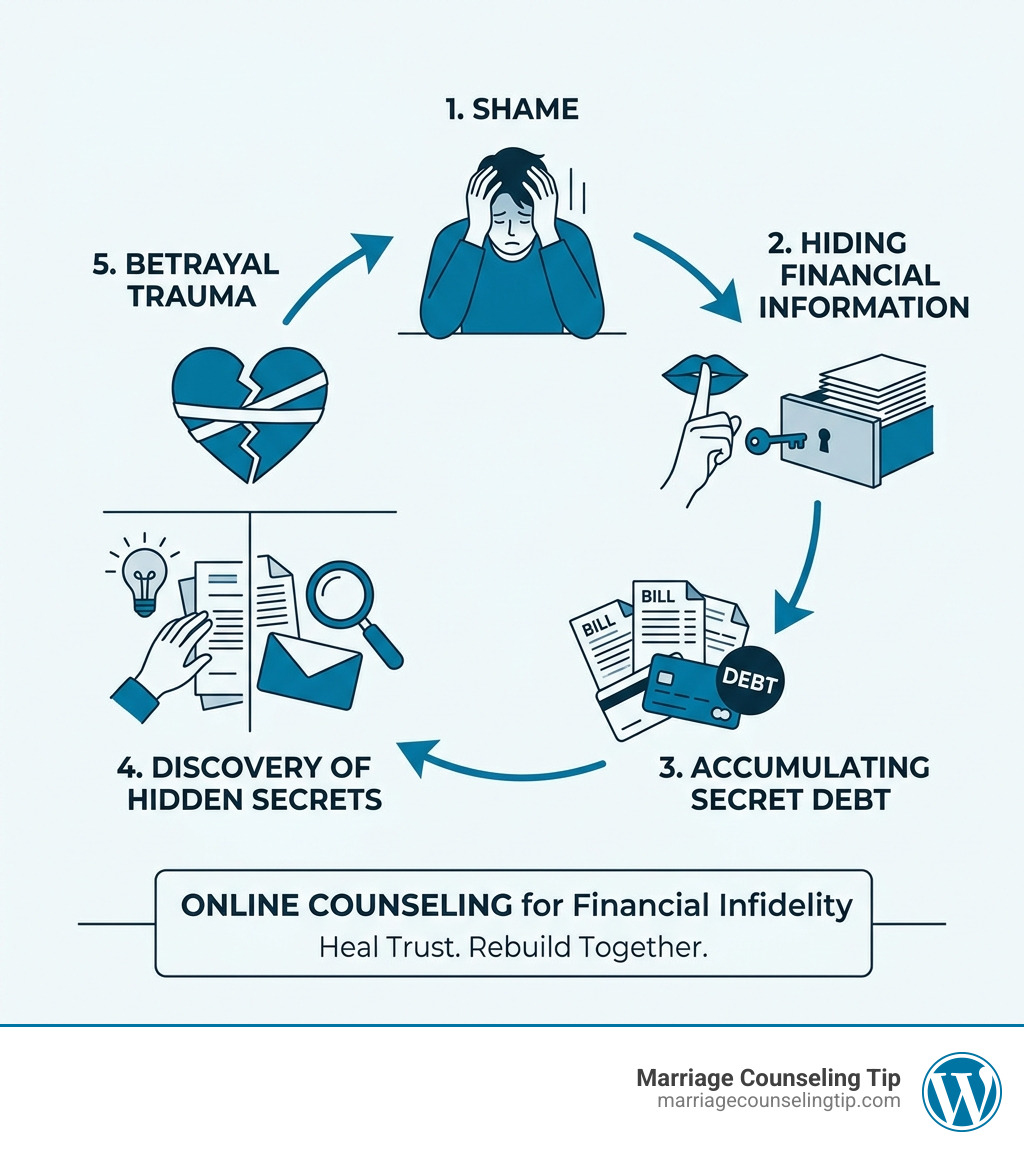 1. SHAME

2. HIDING FINANCIAL INFORMATION

BILL

BILL

DEBT

3. ACCUMULATING SECRET DEBT

4. DISCOVERY OF HIDDEN SECRETS

5. BETRAYAL TRAUMA

ONLINE COUNSELING for Financial Infidelity
Heal Trust. Rebuild Together.

Marriage Counseling Tip
marriagecounselingtip.com