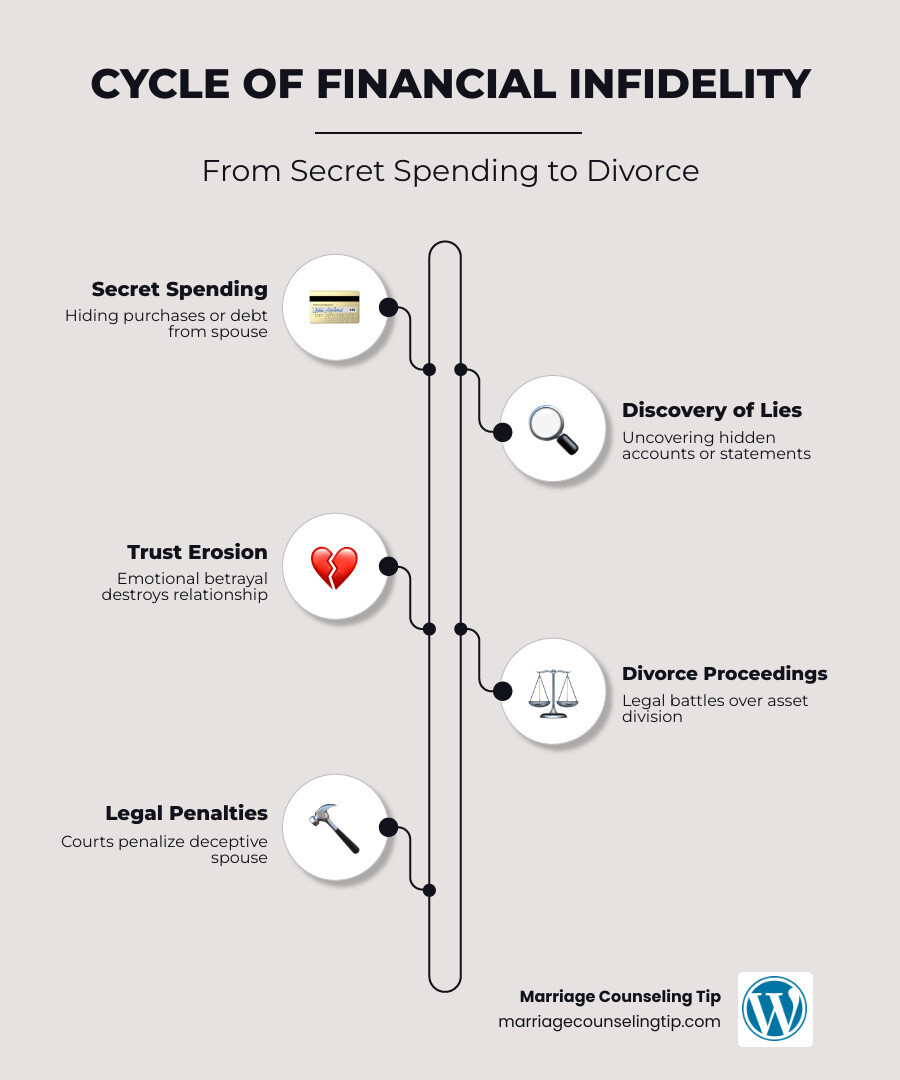 CYCLE OF FINANCIAL INFIDELITY

From Secret Spending to Divorce

Secret Spending
Hiding purchases or debt from spouse

Discovery of Lies
Uncovering hidden accounts or statements

Trust Erosion
Emotional betrayal destroys relationship

Divorce Proceedings
Legal battles over asset division

Legal Penalties
Courts penalize deceptive spouse

Marriage Counseling Tip
marriagecounselingtip.com