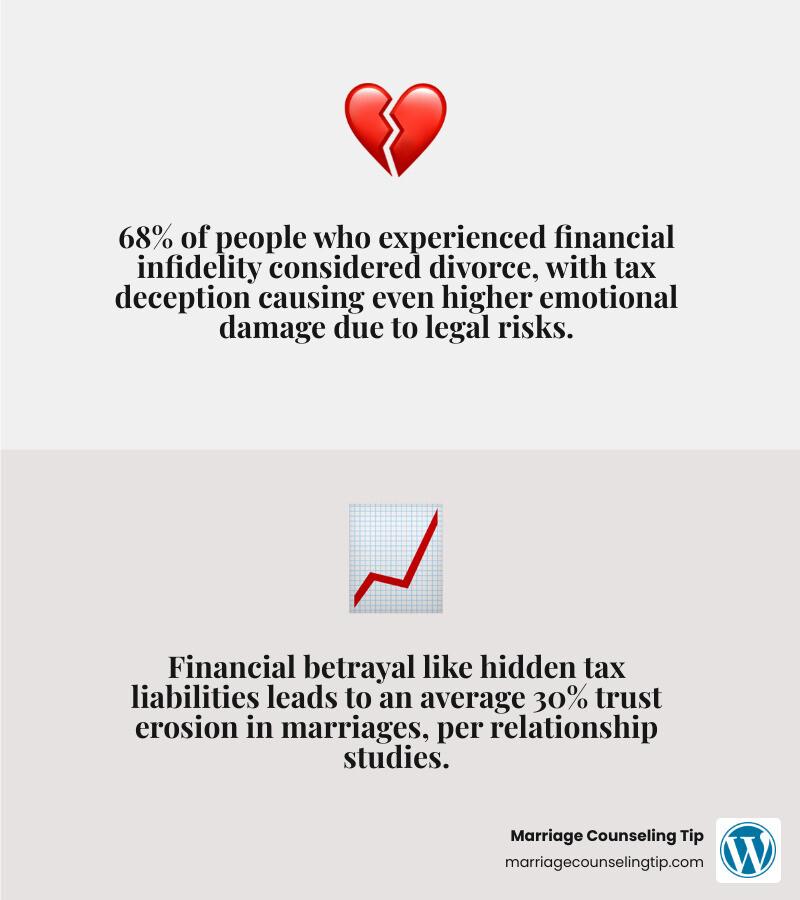 68% of people who experienced financial infidelity considered divorce, with tax deception causing even higher emotional damage due to legal risks.

Financial betrayal like hidden tax liabilities leads to an average 30% trust erosion in marriages, per relationship studies.

Marriage Counseling Tip
marriagecounselingtip.com