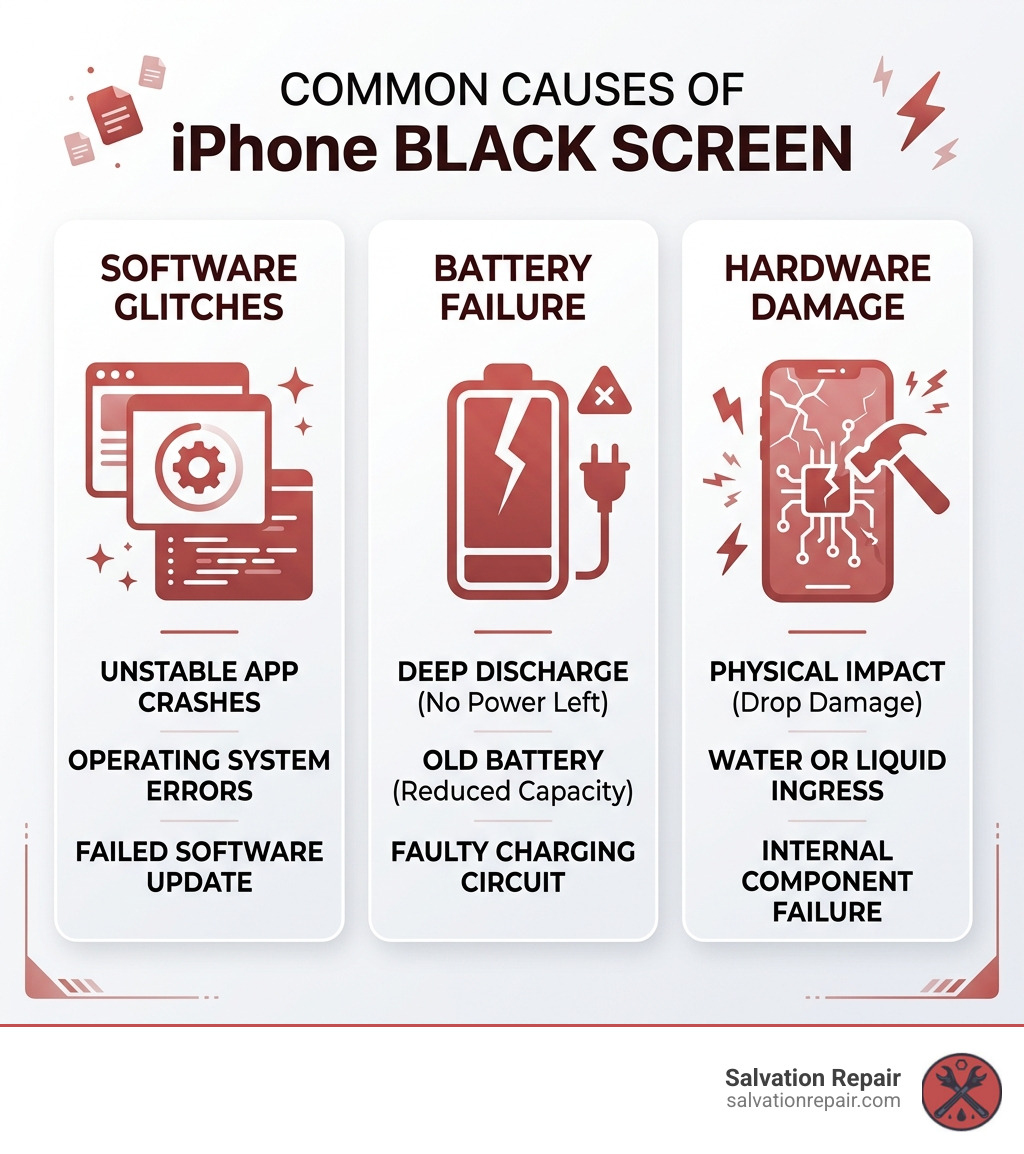 COMMON CAUSES OF
iPhone BLACK SCREEN

SOFTWARE GLITCHES

UNSTABLE APP CRASHES

OPERATING SYSTEM ERRORS

FAILED SOFTWARE UPDATE

BATTERY FAILURE

DEEP DISCHARGE
(No Power Left)

OLD BATTERY
(Reduced Capacity)

FAULTY CHARGING CIRCUIT

HARDWARE DAMAGE

PHYSICAL IMPACT
(Drop Damage)

WATER OR LIQUID INGRESS

INTERNAL COMPONENT FAILURE

Salvation Repair
salvationrepair.com