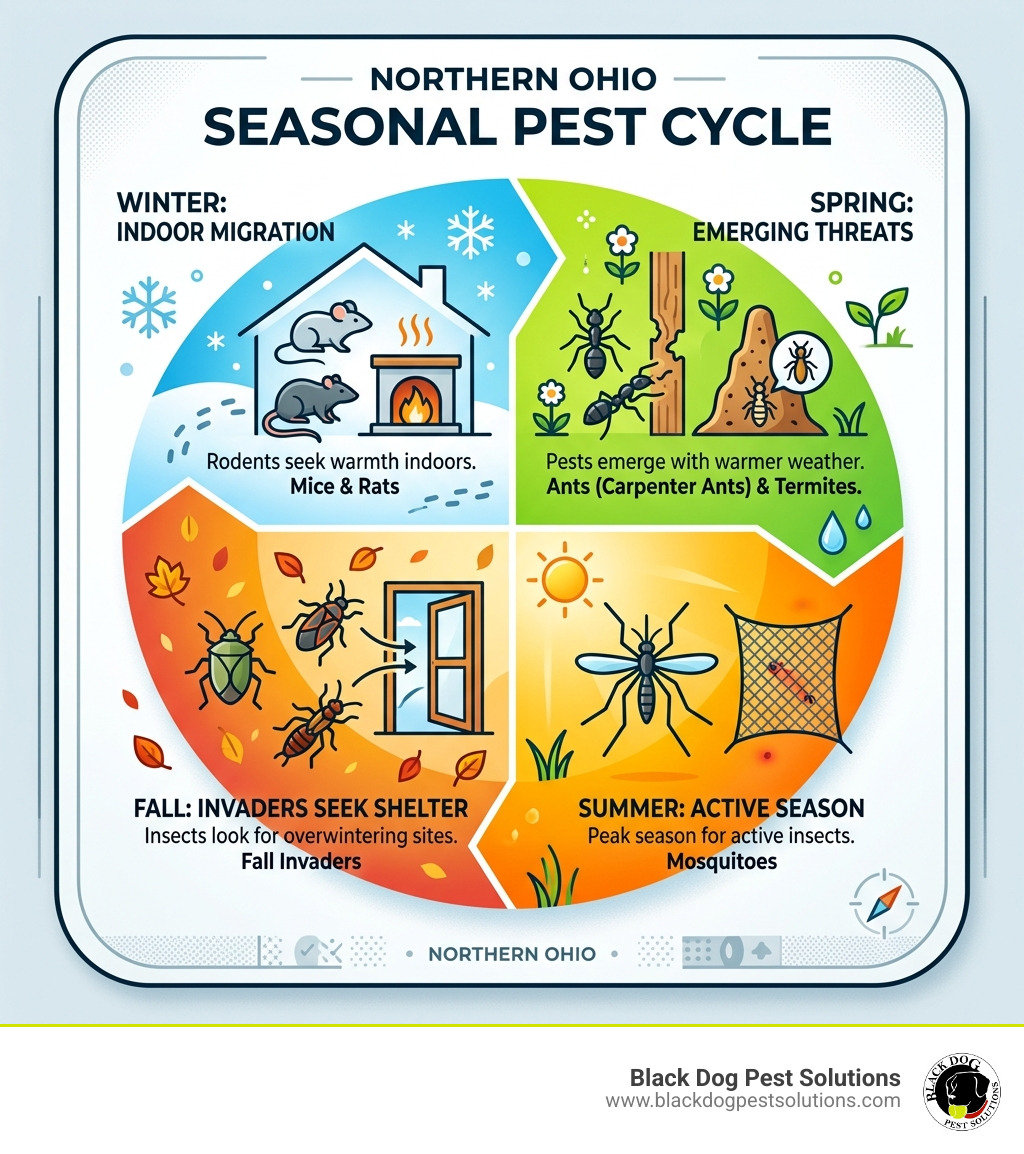 NORTHERN OHIO
SEASONAL PEST CYCLE

WINTER:
INDOOR MIGRATION

Rodents seek warmth indoors.
Mice & Rats

SPRING:
EMERGING THREATS

Pests emerge with warmer weather.
Ants (Carpenter Ants) & Termites.

FALL: INVADERS SEEK SHELTER
Insects look for overwintering sites.
Fall Invaders

SUMMER: ACTIVE SEASON
Peak season for active insects.
Mosquitoes

NORTHERN OHIO

Black Dog Pest Solutions
www.blackdogpestsolutions.com

BLACK DOG
PEST SOLUTIONS