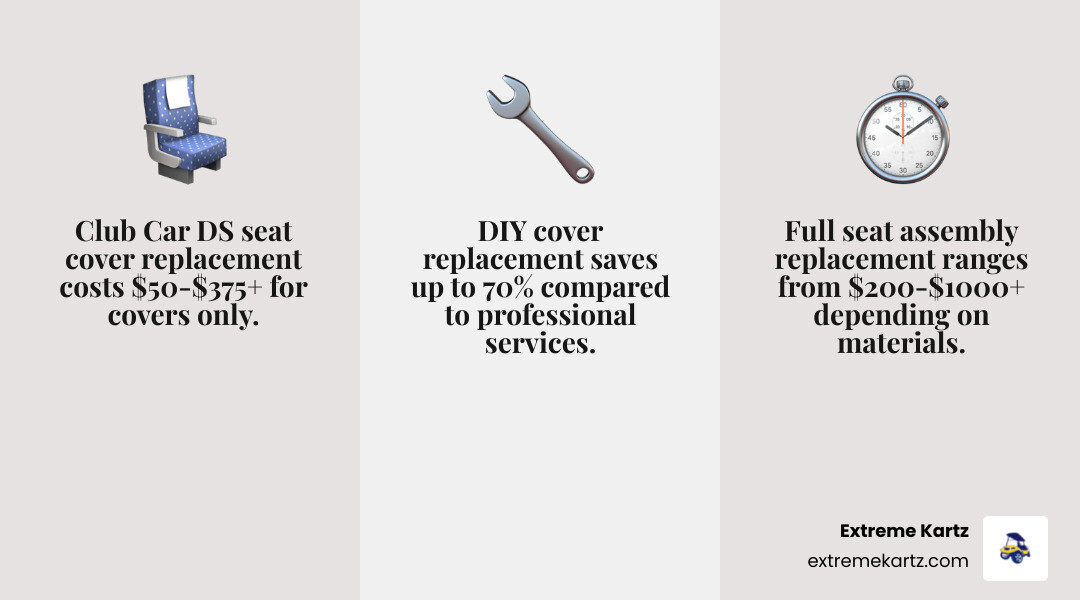 Club Car DS seat cover replacement costs \$50-\$375+ for covers only.

DIY cover replacement saves up to 70% compared to professional services.

Full seat assembly replacement ranges from \$200-\$1000+ depending on materials.

Extreme Kartz
extremekartz.com