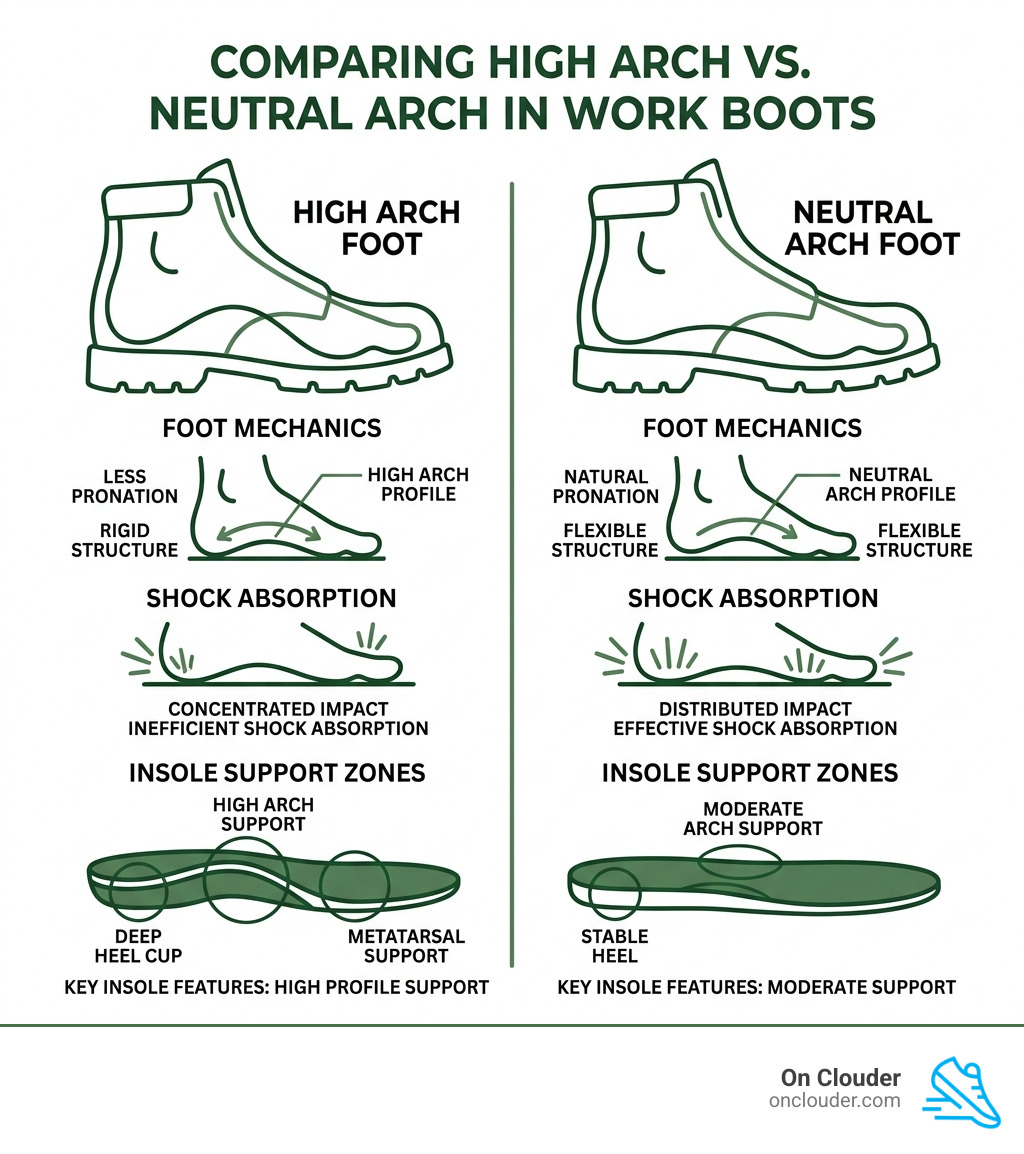 COMPARING HIGH ARCH VS. NEUTRAL ARCH IN WORK BOOTS

HIGH ARCH FOOT

FOOT MECHANICS

LESS PRONATION

RIGID STRUCTURE

HIGH ARCH PROFILE

SHOCK ABSORPTION

CONCENTRATED IMPACT
INEFFICIENT SHOCK ABSORPTION

INSOLE SUPPORT ZONES

HIGH ARCH SUPPORT

DEEP HEEL CUP

METATARSAL SUPPORT

KEY INSOLE FEATURES: HIGH PROFILE SUPPORT

NEUTRAL ARCH FOOT

FOOT MECHANICS

NATURAL PRONATION

FLEXIBLE STRUCTURE

NEUTRAL ARCH PROFILE

FLEXIBLE STRUCTURE

SHOCK ABSORPTION

DISTRIBUTED IMPACT
EFFECTIVE SHOCK ABSORPTION

INSOLE SUPPORT ZONES

MODERATE ARCH SUPPORT

STABLE HEEL

KEY INSOLE FEATURES: MODERATE SUPPORT

On Clouder
onclouder.com