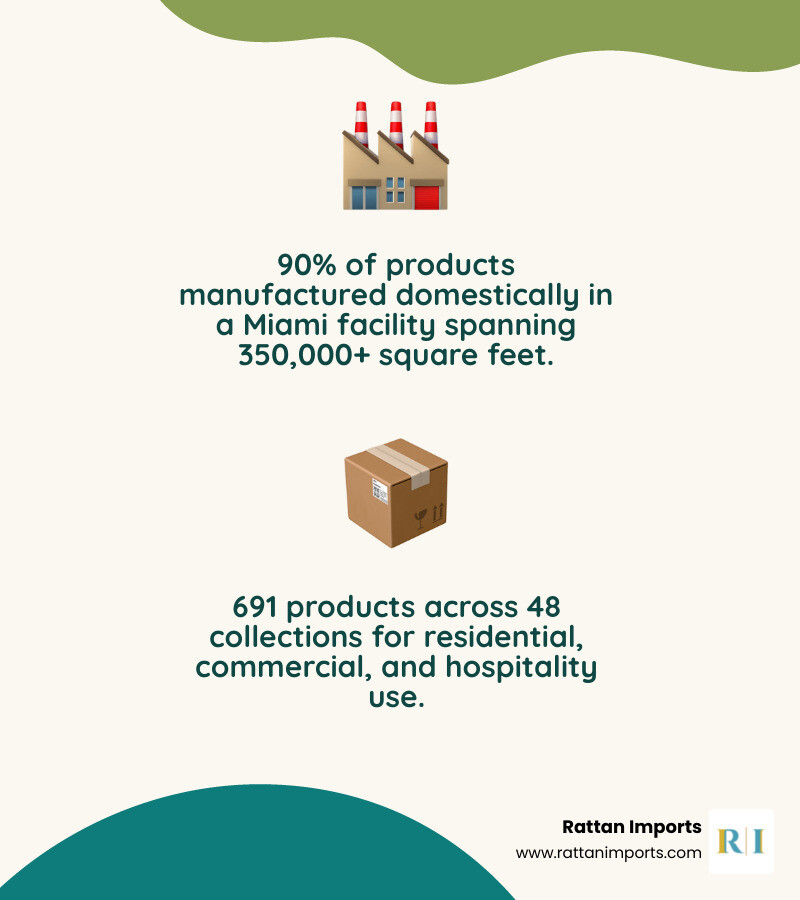 90% of products manufactured domestically in a Miami facility spanning 350,000+ square feet.

691 products across 48 collections for residential, commercial, and hospitality use.

Rattan Imports
www.rattanimports.com

R|I