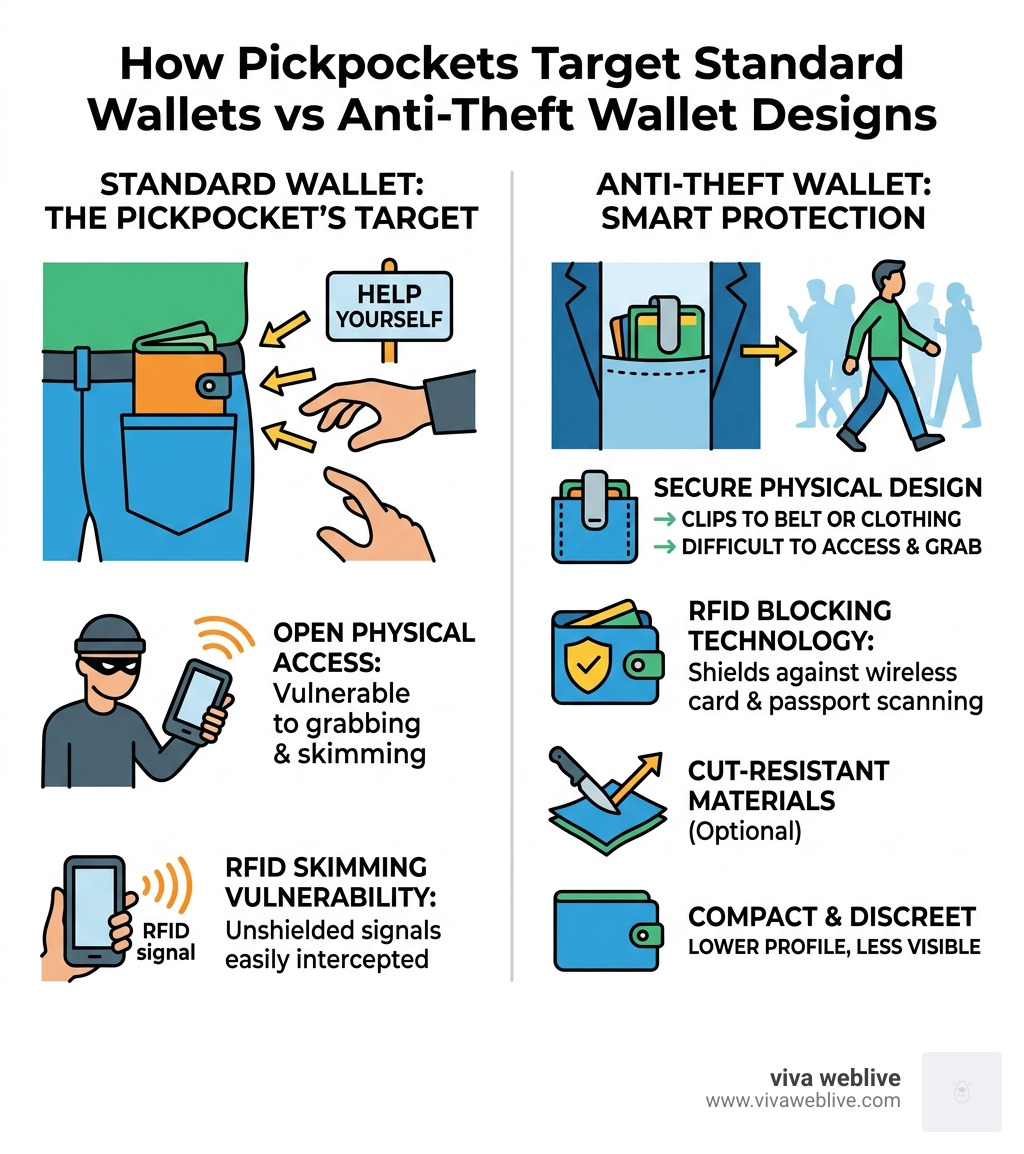 How Pickpockets Target Standard Wallets vs Anti-Theft Wallet Designs

STANDARD WALLET: THE PICKPOCKET'S TARGET

HELP YOURSELF

OPEN PHYSICAL ACCESS: Vulnerable to grabbing & skimming

RFID signal

RFID SKIMMING VULNERABILITY: Unshielded signals easily intercepted

ANTI-THEFT WALLET: SMART PROTECTION

SECURE PHYSICAL DESIGN
→ CLIPS TO BELT OR CLOTHING
→ DIFFICULT TO ACCESS & GRAB

RFID BLOCKING TECHNOLOGY: Shields against wireless card & passport scanning

CUT-RESISTANT MATERIALS (Optional)

COMPACT & DISCREET
LOWER PROFILE, LESS VISIBLE

viva weblive
www.vivaweblive.com