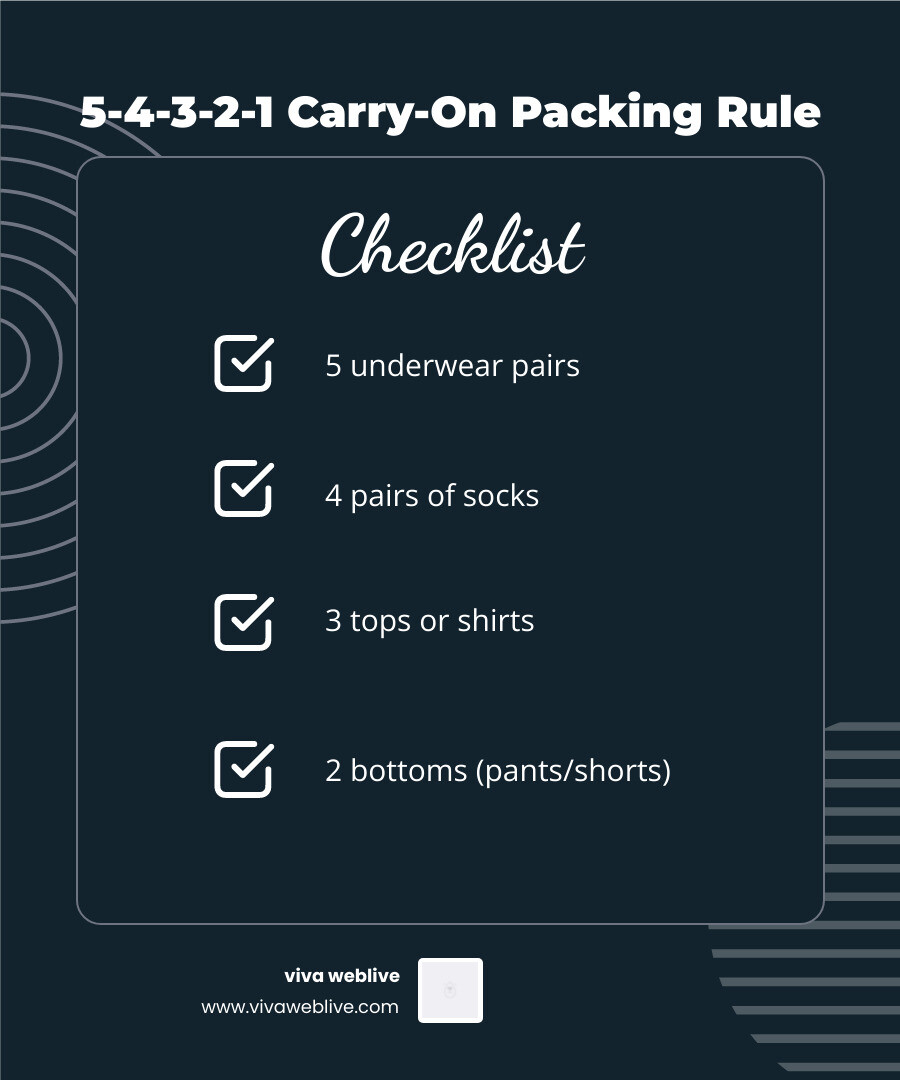 5-4-3-2-1 Carry-On Packing Rule

Checklist

5 underwear pairs

4 pairs of socks

3 tops or shirts

2 bottoms (pants/shorts)

viva weblive
www.vivaweblive.com