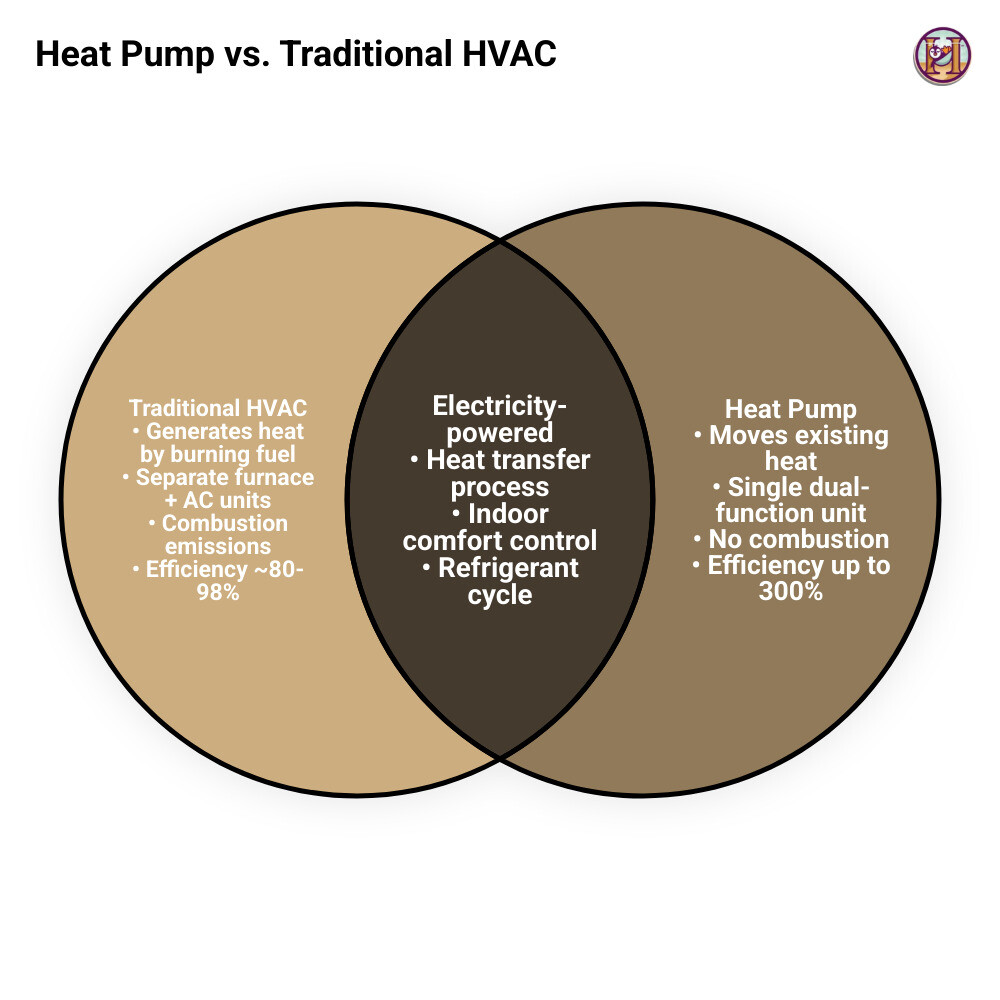 Heat Pump vs. Traditional HVAC

Traditional HVAC
• Generates heat by burning fuel
• Separate furnace + AC units
• Combustion emissions
• Efficiency ~80-98%

Electricity-powered
• Heat transfer process
• Indoor comfort control
• Refrigerant cycle

Heat Pump
• Moves existing heat
• Single dual-function unit
• No combustion
• Efficiency up to 300%