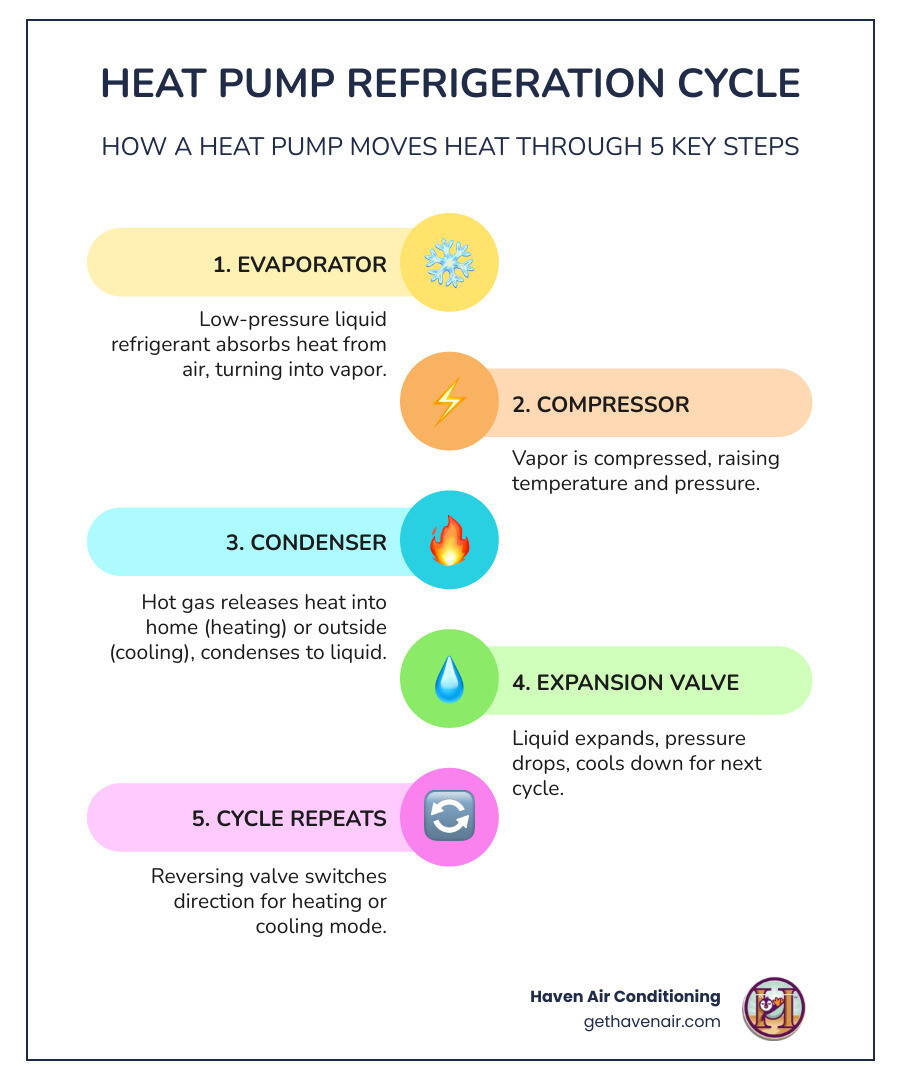 HEAT PUMP REFRIGERATION CYCLE

HOW A HEAT PUMP MOVES HEAT THROUGH 5 KEY STEPS

1. EVAPORATOR

Low-pressure liquid refrigerant absorbs heat from air, turning into vapor.

2. COMPRESSOR

Vapor is compressed, raising temperature and pressure.

3. CONDENSER

Hot gas releases heat into home (heating) or outside (cooling), condenses to liquid.

4. EXPANSION VALVE

Liquid expands, pressure drops, cools down for next cycle.

5. CYCLE REPEATS

Reversing valve switches direction for heating or cooling mode.

Haven Air Conditioning
gethavenair.com