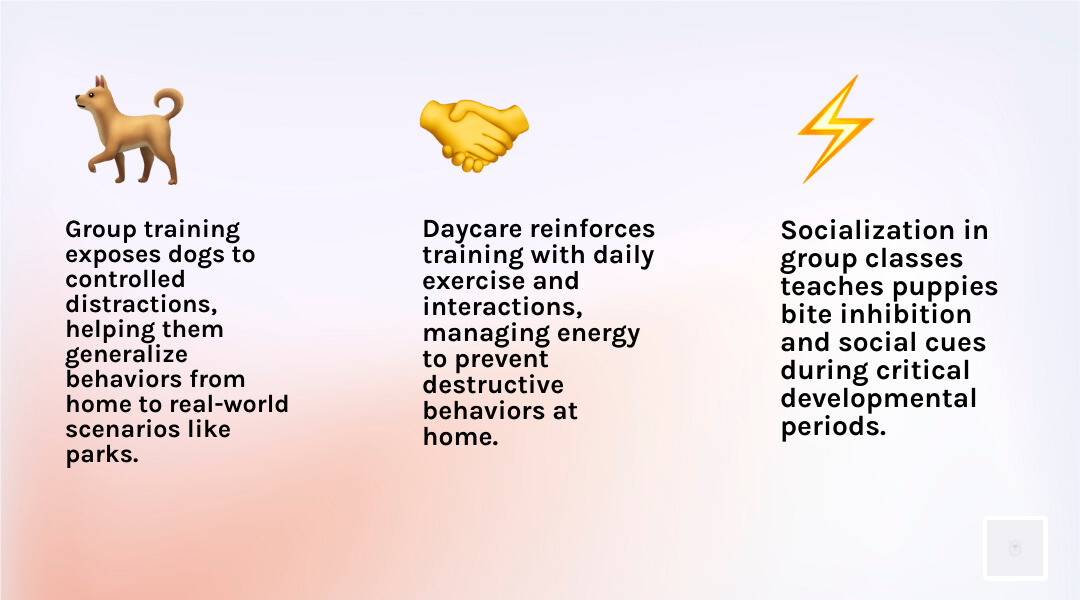 Group training exposes dogs to controlled distractions, helping them generalize behaviors from home to real-world scenarios like parks.

Daycare reinforces training with daily exercise and interactions, managing energy to prevent destructive behaviors at home.

Socialization in group classes teaches puppies bite inhibition and social cues during critical developmental periods.