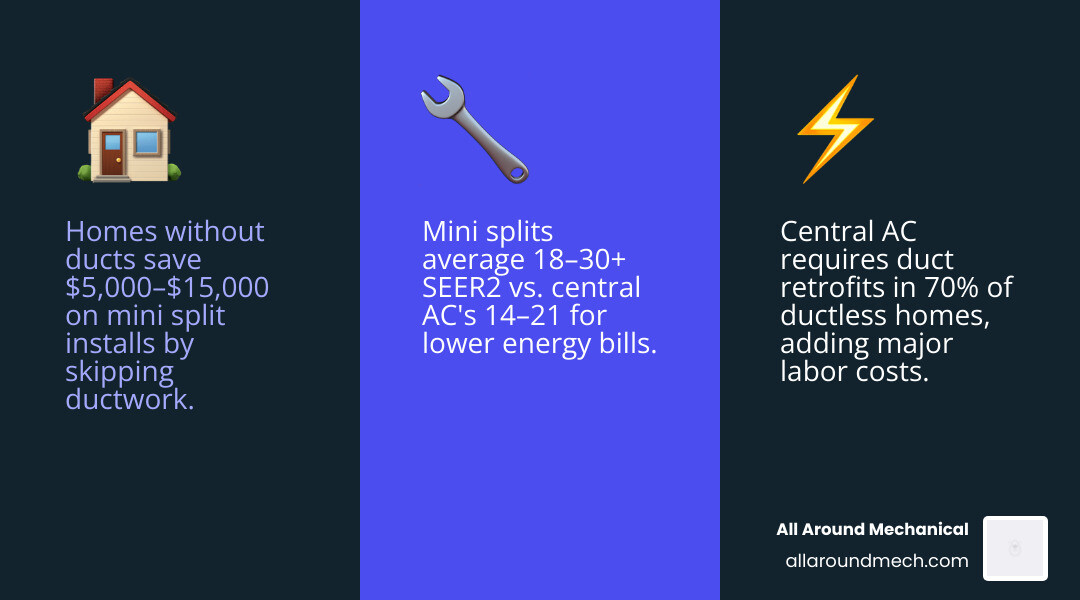 Homes without ducts save \$5,000–\$15,000 on mini split installs by skipping ductwork.

Mini splits average 18–30+ SEER2 vs. central AC's 14–21 for lower energy bills.

Central AC requires duct retrofits in 70% of ductless homes, adding major labor costs.

All Around Mechanical
allaroundmech.com