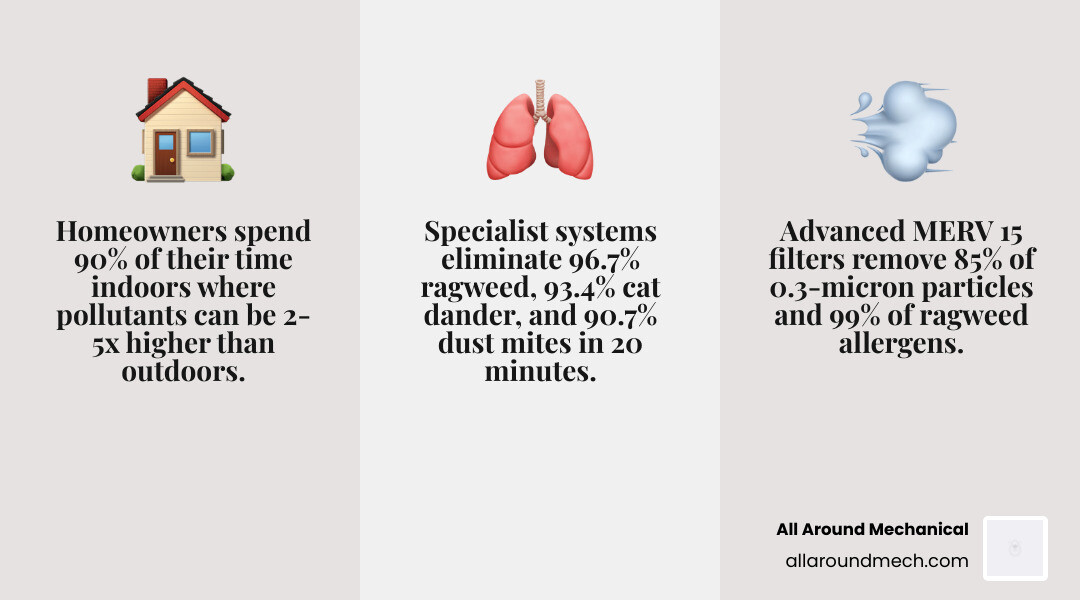 Homeowners spend 90% of their time indoors where pollutants can be 2-5x higher than outdoors.

Specialist systems eliminate 96.7% ragweed, 93.4% cat dander, and 90.7% dust mites in 20 minutes.

Advanced MERV 15 filters remove 85% of 0.3-micron particles and 99% of ragweed allergens.

All Around Mechanical
allaroundmech.com