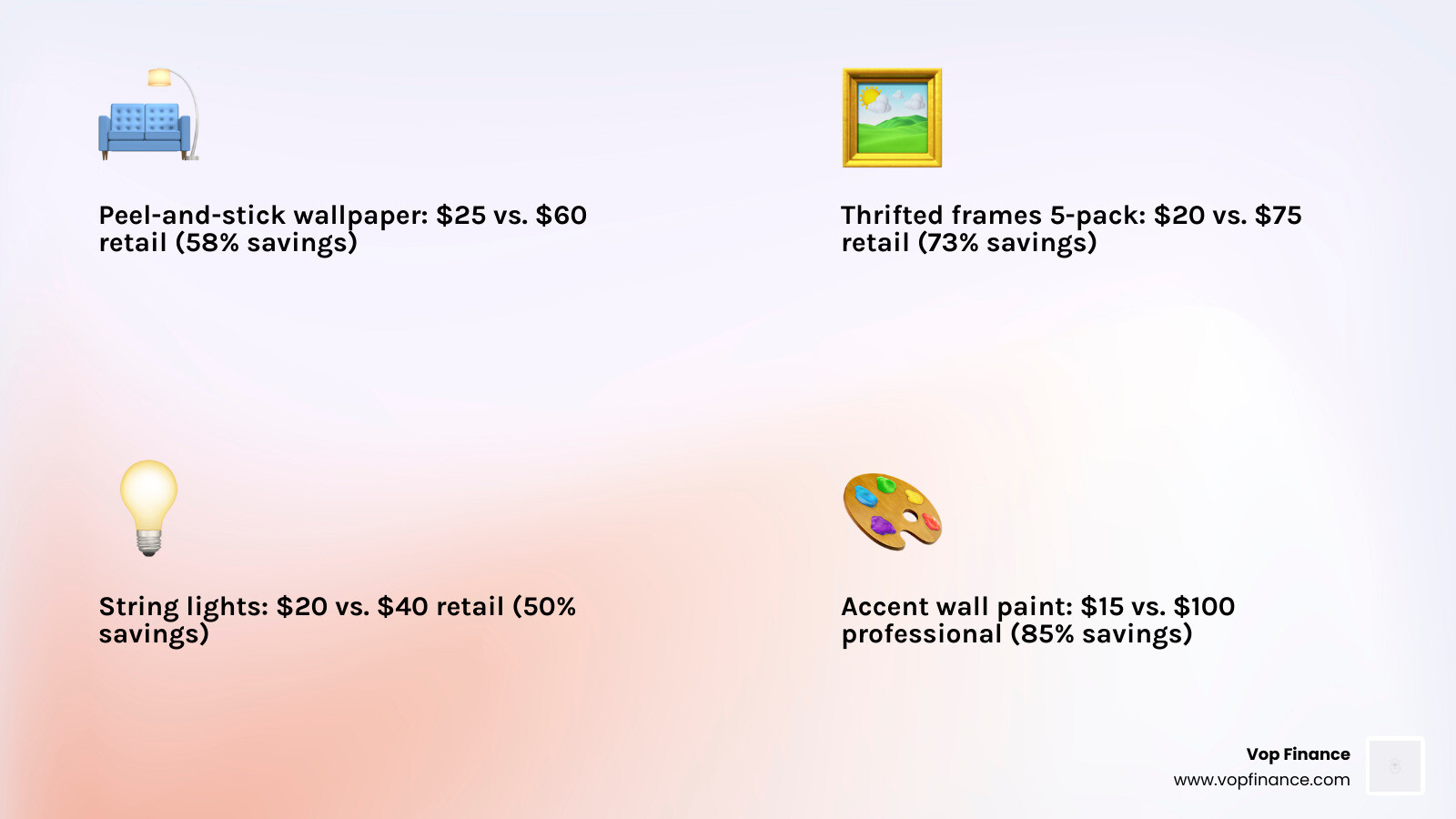 Peel-and-stick wallpaper: \$25 vs. \$60 retail (58% savings)

Thrifted frames 5-pack: \$20 vs. \$75 retail (73% savings)

String lights: \$20 vs. \$40 retail (50% savings)

Accent wall paint: \$15 vs. \$100 professional (85% savings)

Vop Finance
www.vopfinance.com