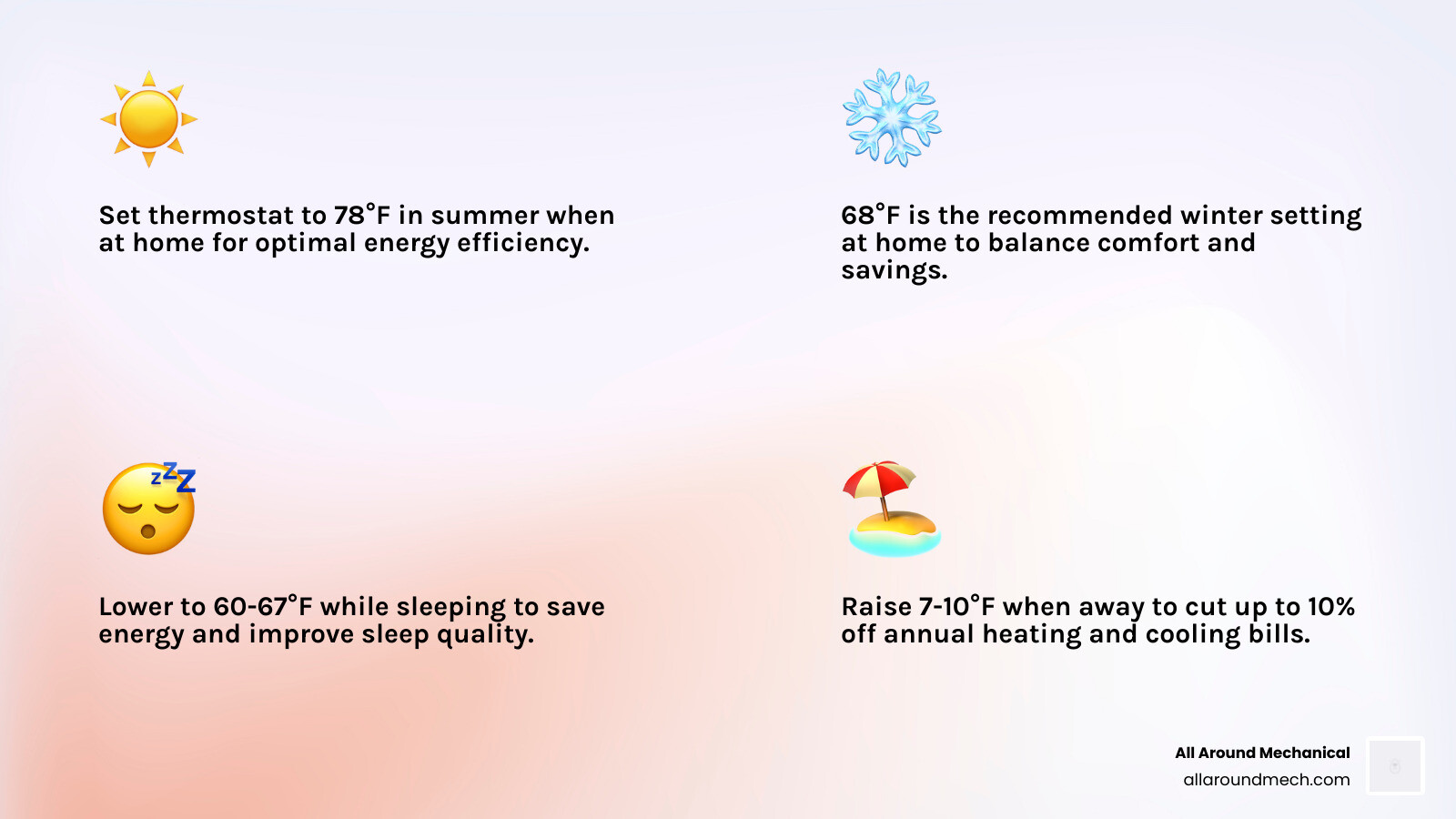 Set thermostat to 78°F in summer when at home for optimal energy efficiency.

68°F is the recommended winter setting at home to balance comfort and savings.

Lower to 60-67°F while sleeping to save energy and improve sleep quality.

Raise 7-10°F when away to cut up to 10% off annual heating and cooling bills.

All Around Mechanical
allaroundmech.com