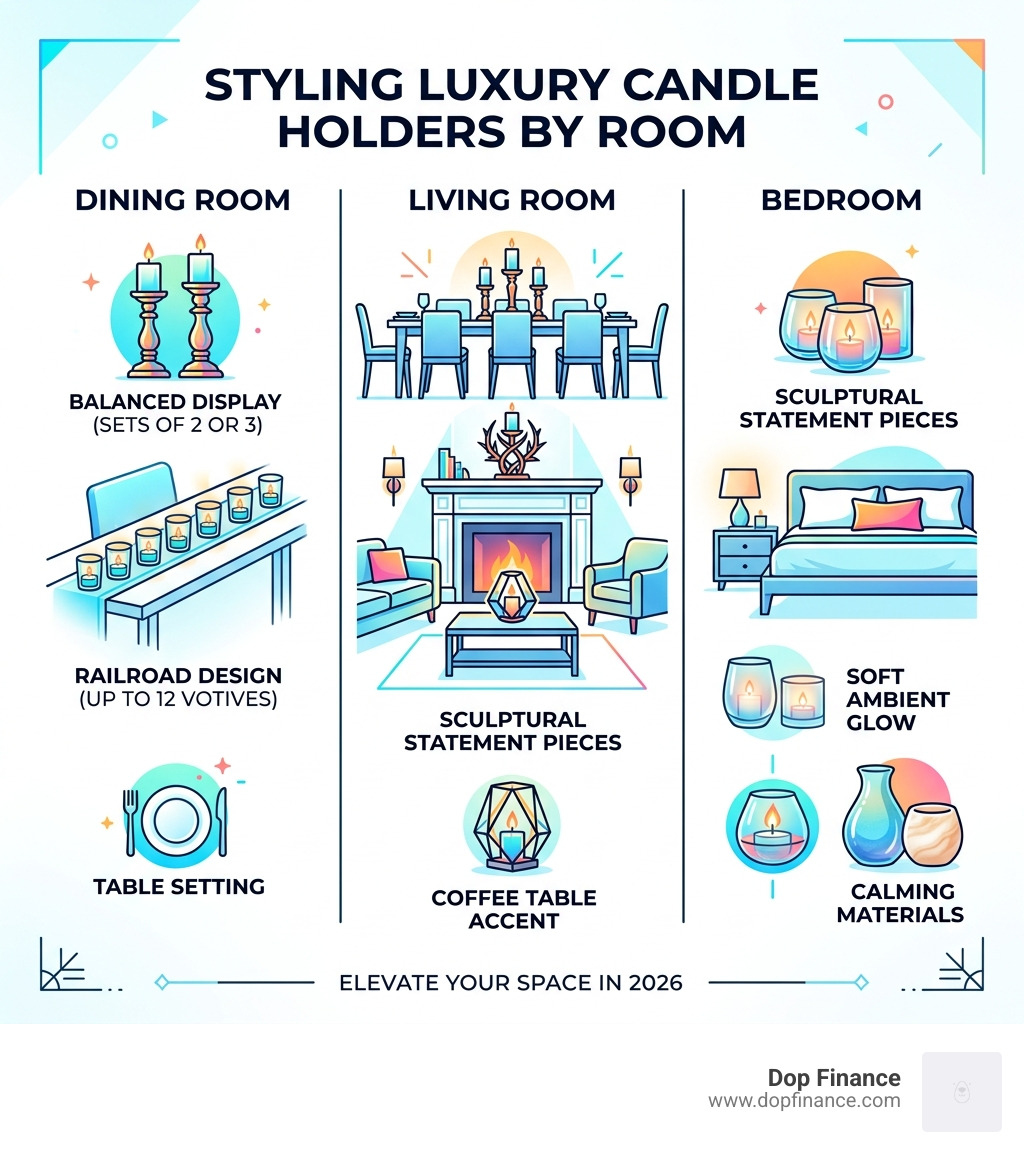 STYLING LUXURY CANDLE HOLDERS BY ROOM

DINING ROOM

BALANCED DISPLAY (SETS OF 2 OR 3)

RAILROAD DESIGN (UP TO 12 VOTIVES)

TABLE SETTING

LIVING ROOM

SCULPTURAL STATEMENT PIECES

COFFEE TABLE ACCENT

BEDROOM

SCULPTURAL STATEMENT PIECES

SOFT AMBIENT GLOW

CALMING MATERIALS

ELEVATE YOUR SPACE IN 2026

Dop Finance
www.dopfinance.com