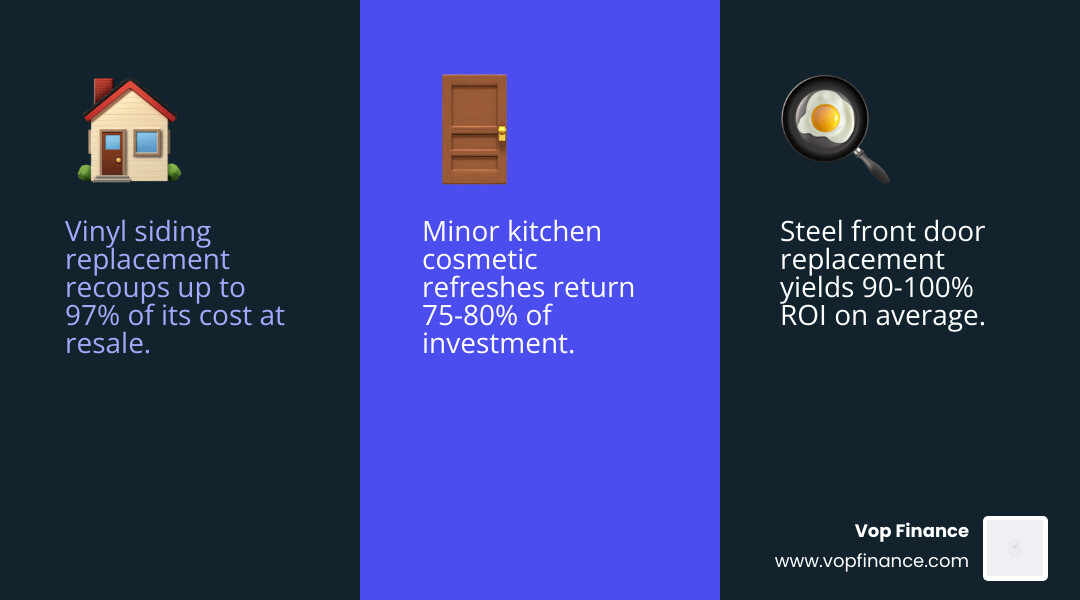 Vinyl siding replacement recoups up to 97% of its cost at resale.

Minor kitchen cosmetic refreshes return 75-80% of investment.

Steel front door replacement yields 90-100% ROI on average.

Vop Finance
www.vopfinance.com