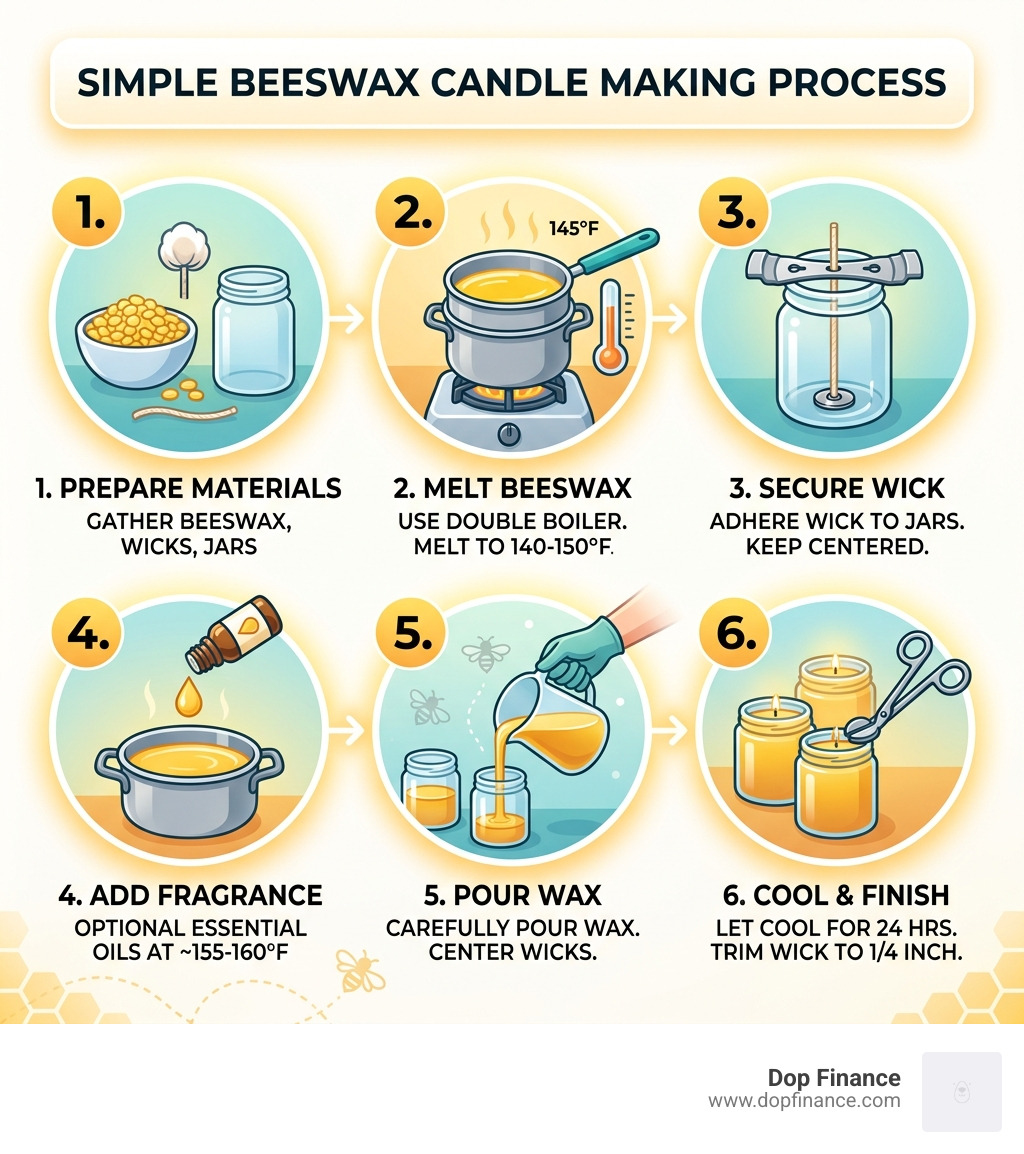 SIMPLE BEESWAX CANDLE MAKING PROCESS

1.

2.

145°F

3.

1. PREPARE MATERIALS
GATHER BEESWAX, WICKS, JARS

2. MELT BEESWAX
USE DOUBLE BOILER. MELT TO 140-150°F.

3. SECURE WICK
ADHERE WICK TO JARS. KEEP CENTERED.

4.

5.

6.

4. ADD FRAGRANCE
OPTIONAL ESSENTIAL OILS AT ~155-160°F

5. POUR WAX
CAREFULLY POUR WAX. CENTER WICKS.

6. COOL & FINISH
LET COOL FOR 24 HRS. TRIM WICK TO 1/4 INCH.

Dop Finance
www.dopfinance.com