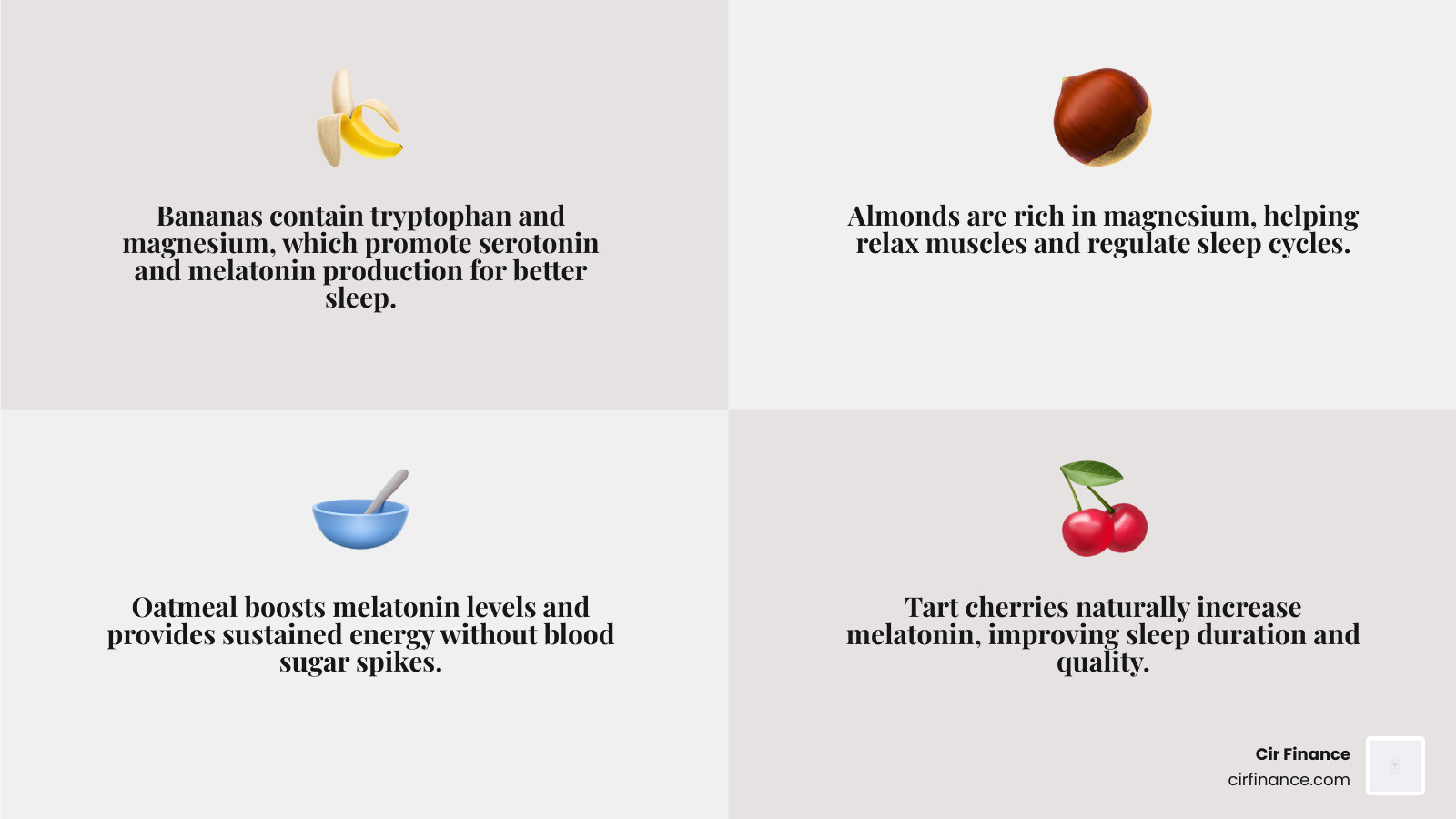 Bananas contain tryptophan and magnesium, which promote serotonin and melatonin production for better sleep.

Almonds are rich in magnesium, helping relax muscles and regulate sleep cycles.

Oatmeal boosts melatonin levels and provides sustained energy without blood sugar spikes.

Tart cherries naturally increase melatonin, improving sleep duration and quality.

Cir Finance
cirfinance.com