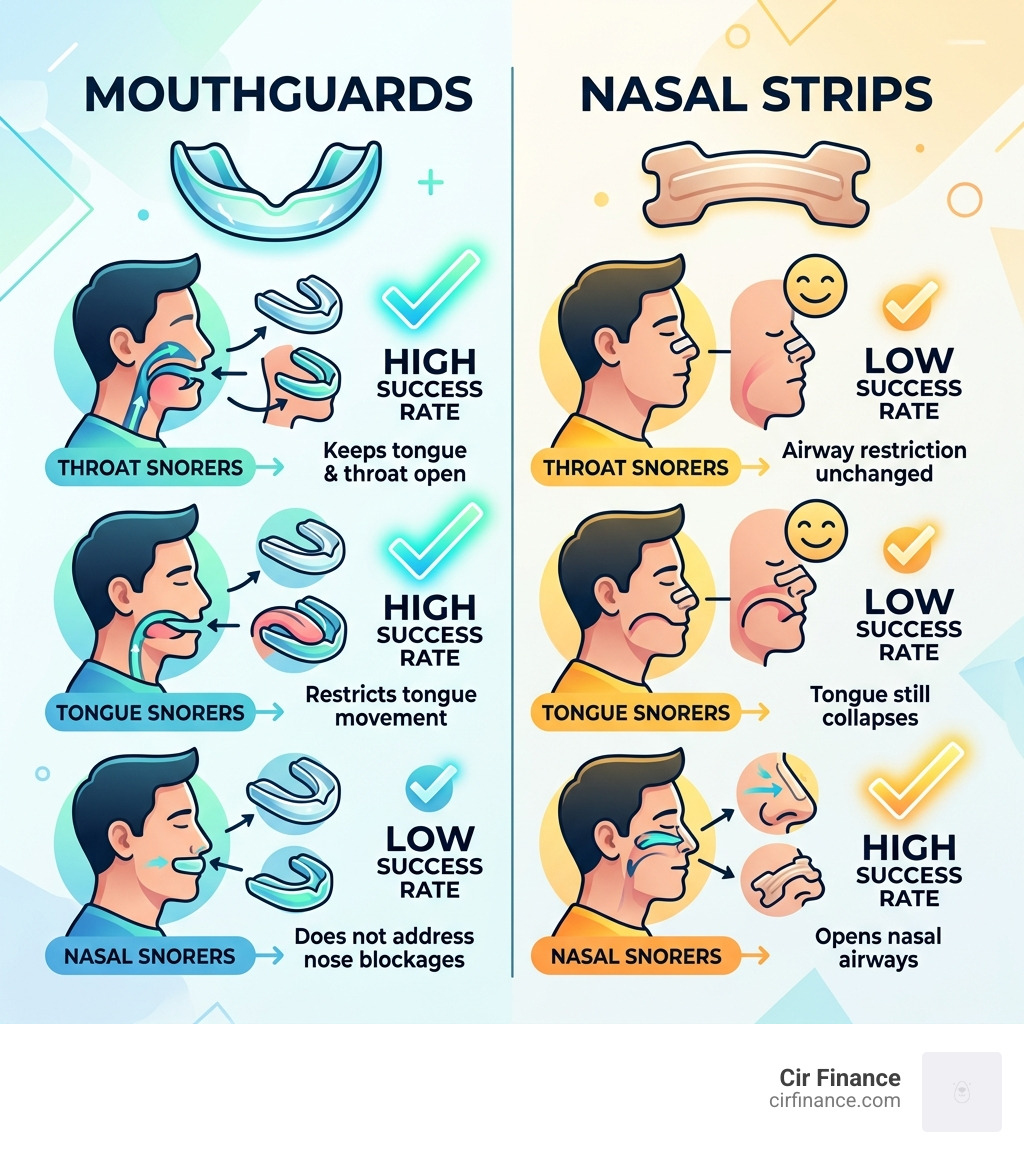 MOUTHGUARDS

HIGH SUCCESS RATE

THROAT SNORERS

Keeps tongue & throat open

HIGH SUCCESS RATE

TONGUE SNORERS

Restricts tongue movement

LOW SUCCESS RATE

NASAL SNORERS

Does not address nose blockages

NASAL STRIPS

LOW SUCCESS RATE

THROAT SNORERS

Airway restriction unchanged

LOW SUCCESS RATE

TONGUE SNORERS

Tongue still collapses

HIGH SUCCESS RATE

NASAL SNORERS

Opens nasal airways

Cir Finance
cirfinance.com