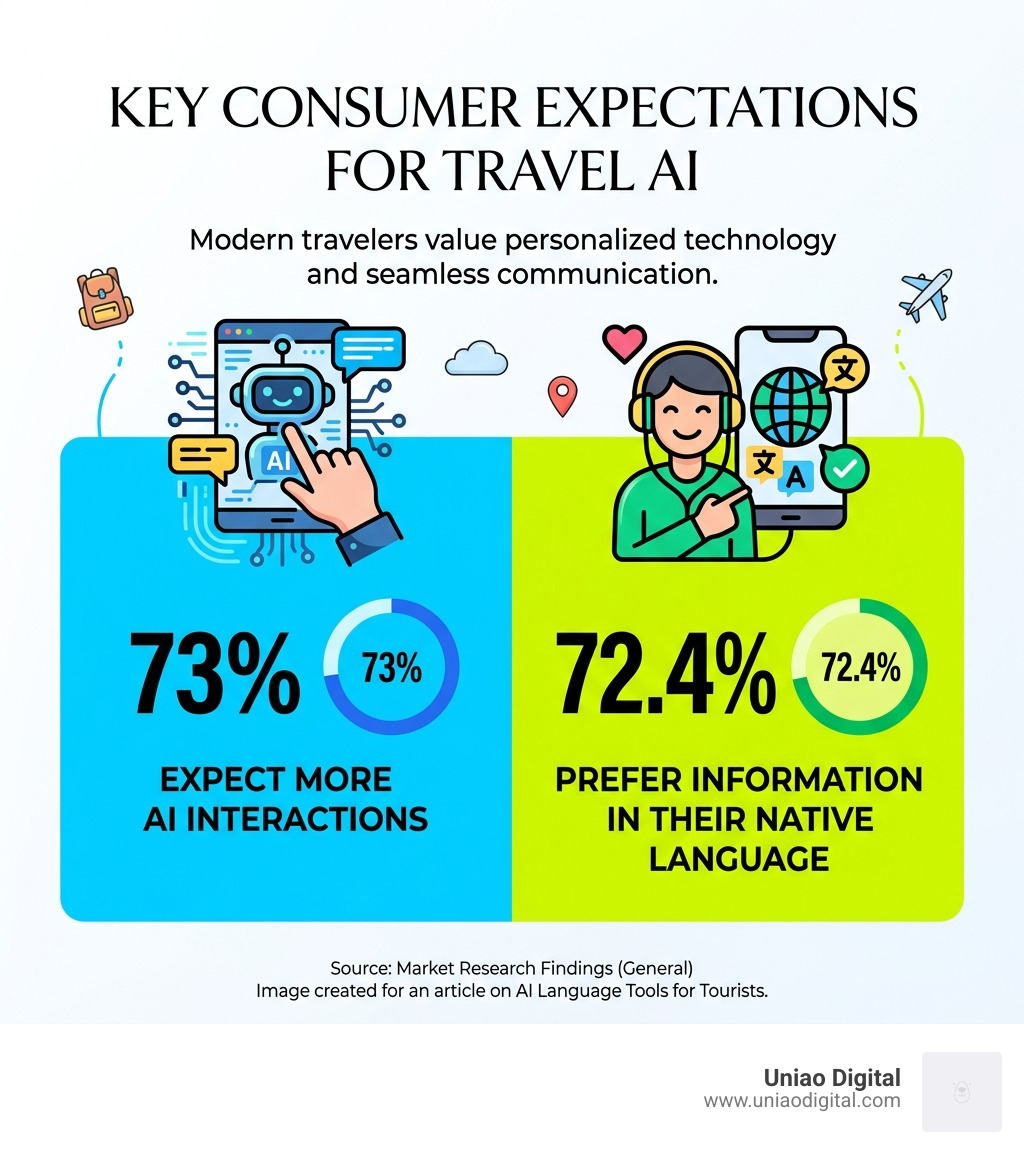 KEY CONSUMER EXPECTATIONS FOR TRAVEL AI

Modern travelers value personalized technology and seamless communication.

AI

文

文 A

73% 73%

EXPECT MORE AI INTERACTIONS

72.4% 72.4%

PREFER INFORMATION IN THEIR NATIVE LANGUAGE

Source: Market Research Findings (General)
Image created for an article on AI Language Tools for Tourists.

Uniao Digital
www.uniaodigital.com