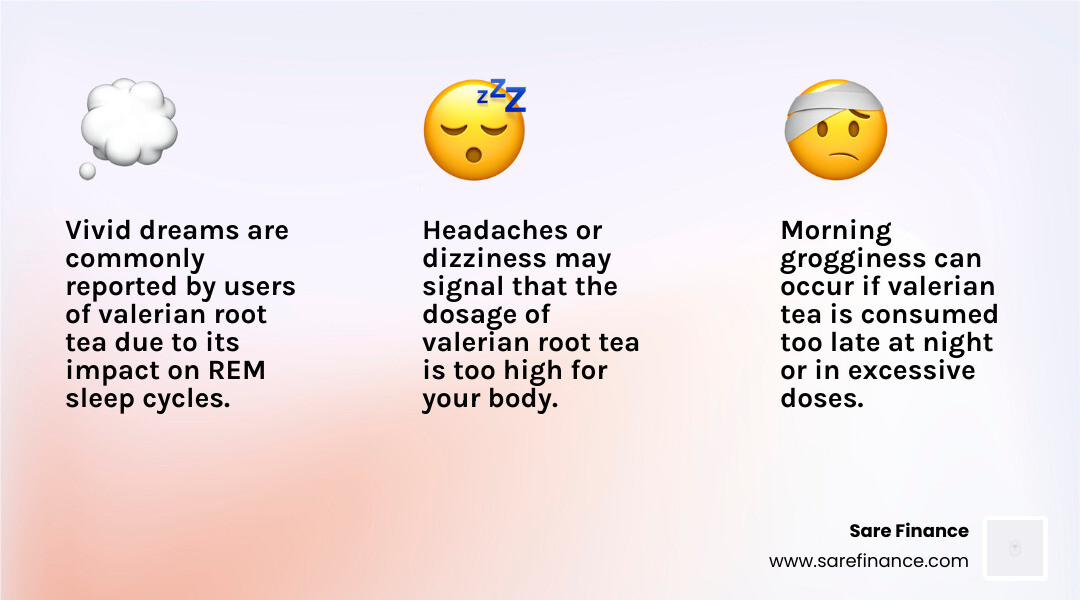 Vivid dreams are commonly reported by users of valerian root tea due to its impact on REM sleep cycles.

Headaches or dizziness may signal that the dosage of valerian root tea is too high for your body.

Morning grogginess can occur if valerian tea is consumed too late at night or in excessive doses.

Sare Finance
www.sarefinance.com