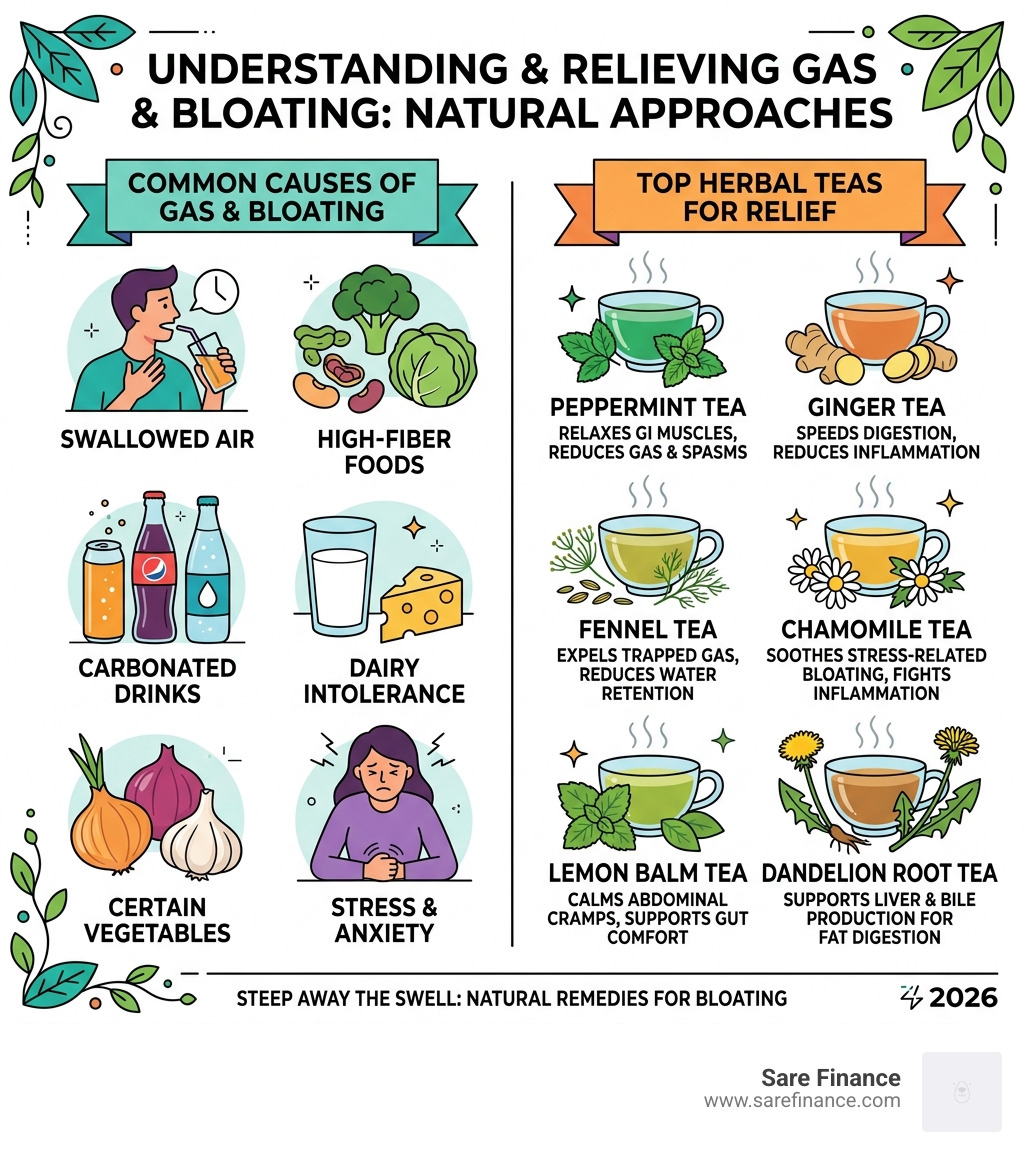 UNDERSTANDING & RELIEVING GAS & BLOATING: NATURAL APPROACHES

COMMON CAUSES OF GAS & BLOATING

SWALLOWED AIR

HIGH-FIBER FOODS

CARBONATED DRINKS

DAIRY INTOLERANCE

CERTAIN VEGETABLES

STRESS & ANXIETY

TOP HERBAL TEAS FOR RELIEF

PEPPERMINT TEA
RELAXES GI MUSCLES, REDUCES GAS & SPASMS

GINGER TEA
SPEEDS DIGESTION, REDUCES INFLAMMATION

FENNEL TEA
EXPELS TRAPPED GAS, REDUCES WATER RETENTION

CHAMOMILE TEA
SOOTHES STRESS-RELATED BLOATING, FIGHTS INFLAMMATION

LEMON BALM TEA
CALMS ABDOMINAL CRAMPS, SUPPORTS GUT COMFORT

DANDELION ROOT TEA
SUPPORTS LIVER & BILE PRODUCTION FOR FAT DIGESTION

STEEP AWAY THE SWELL: NATURAL REMEDIES FOR BLOATING

2026

Sare Finance
www.sarefinance.com