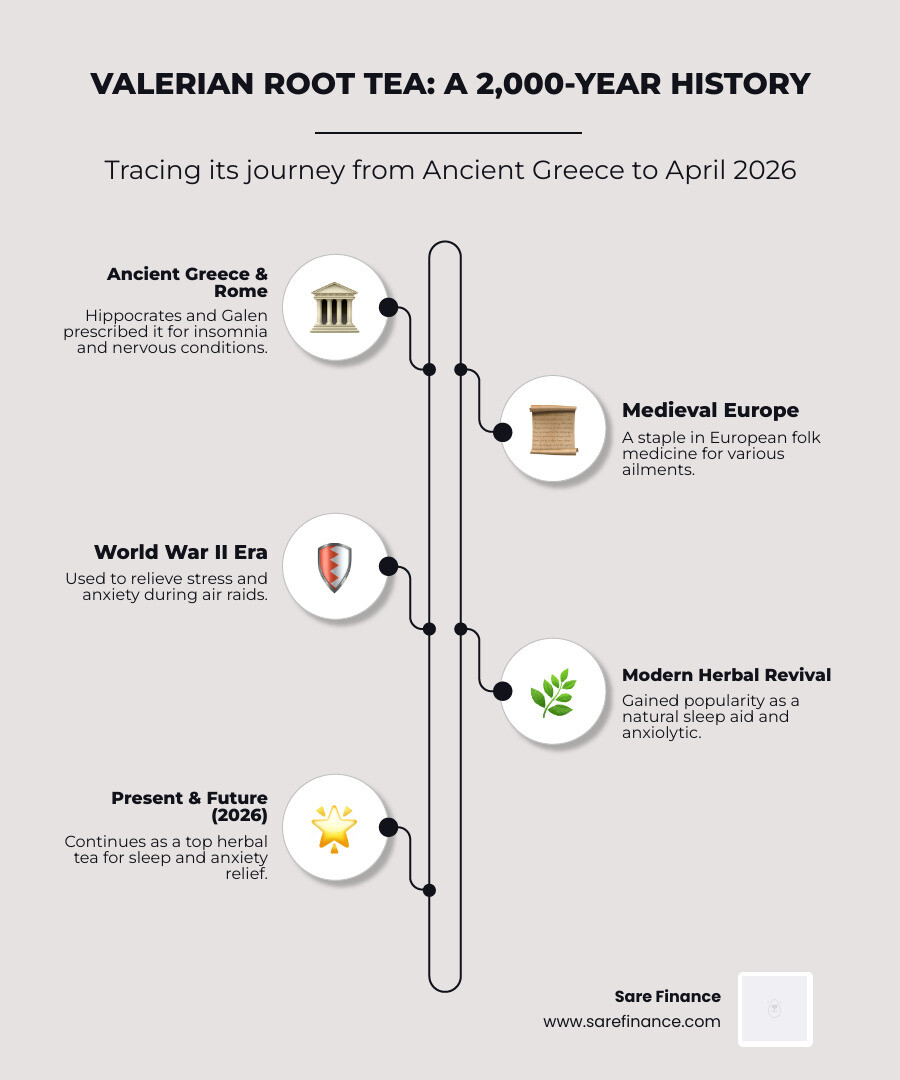 VALERIAN ROOT TEA: A 2,000-YEAR HISTORY

Tracing its journey from Ancient Greece to April 2026

Ancient Greece & Rome
Hippocrates and Galen prescribed it for insomnia and nervous conditions.

Medieval Europe
A staple in European folk medicine for various ailments.

World War II Era
Used to relieve stress and anxiety during air raids.

Modern Herbal Revival
Gained popularity as a natural sleep aid and anxiolytic.

Present & Future (2026)
Continues as a top herbal tea for sleep and anxiety relief.

Sare Finance
www.sarefinance.com