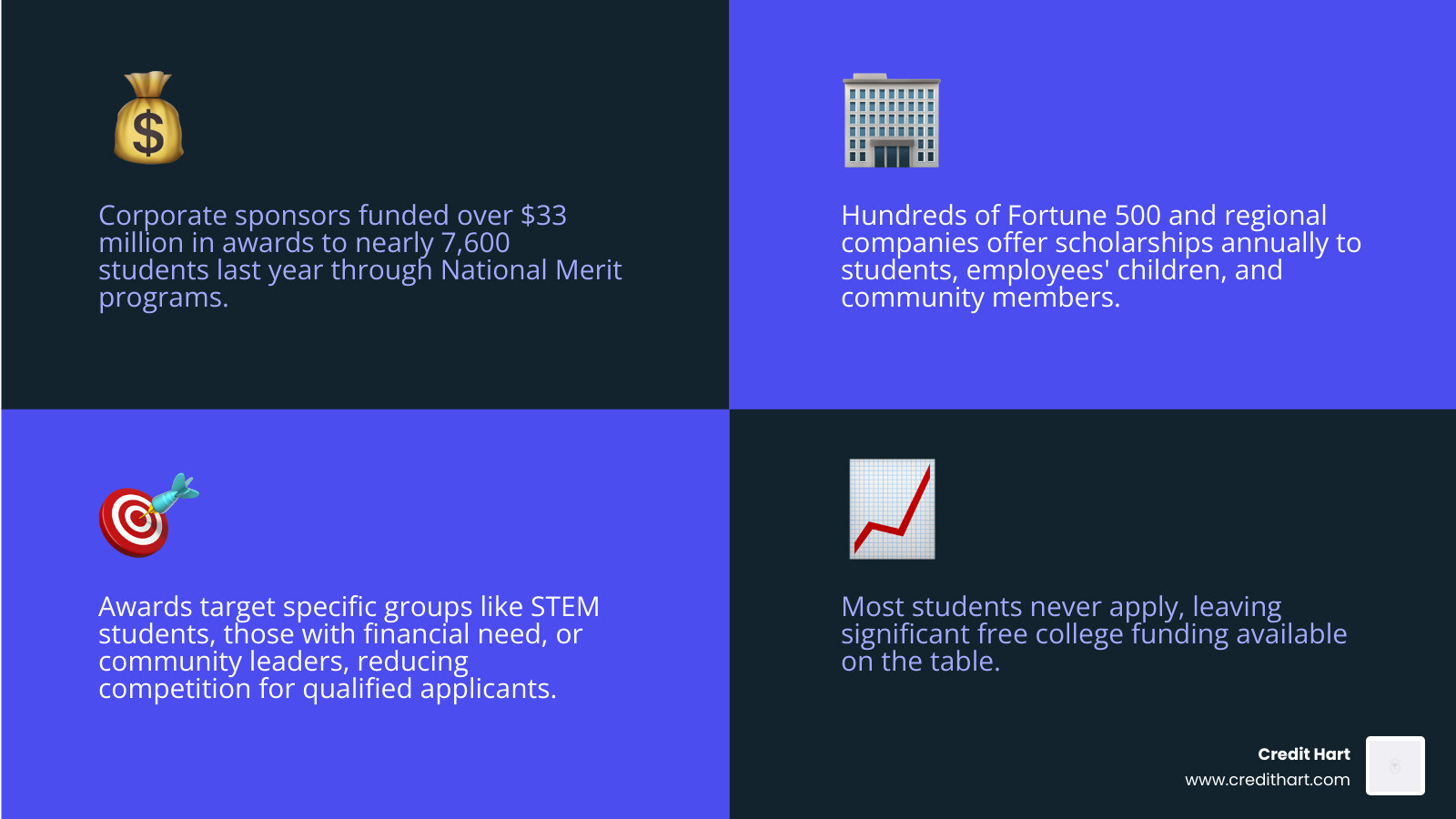 Corporate sponsors funded over $33 million in awards to nearly 7,600 students last year through National Merit programs.

Hundreds of Fortune 500 and regional companies offer scholarships annually to students, employees' children, and community members.

Awards target specific groups like STEM students, those with financial need, or community leaders, reducing competition for qualified applicants.

Most students never apply, leaving significant free college funding available on the table.

Credit Hart
www.credithart.com