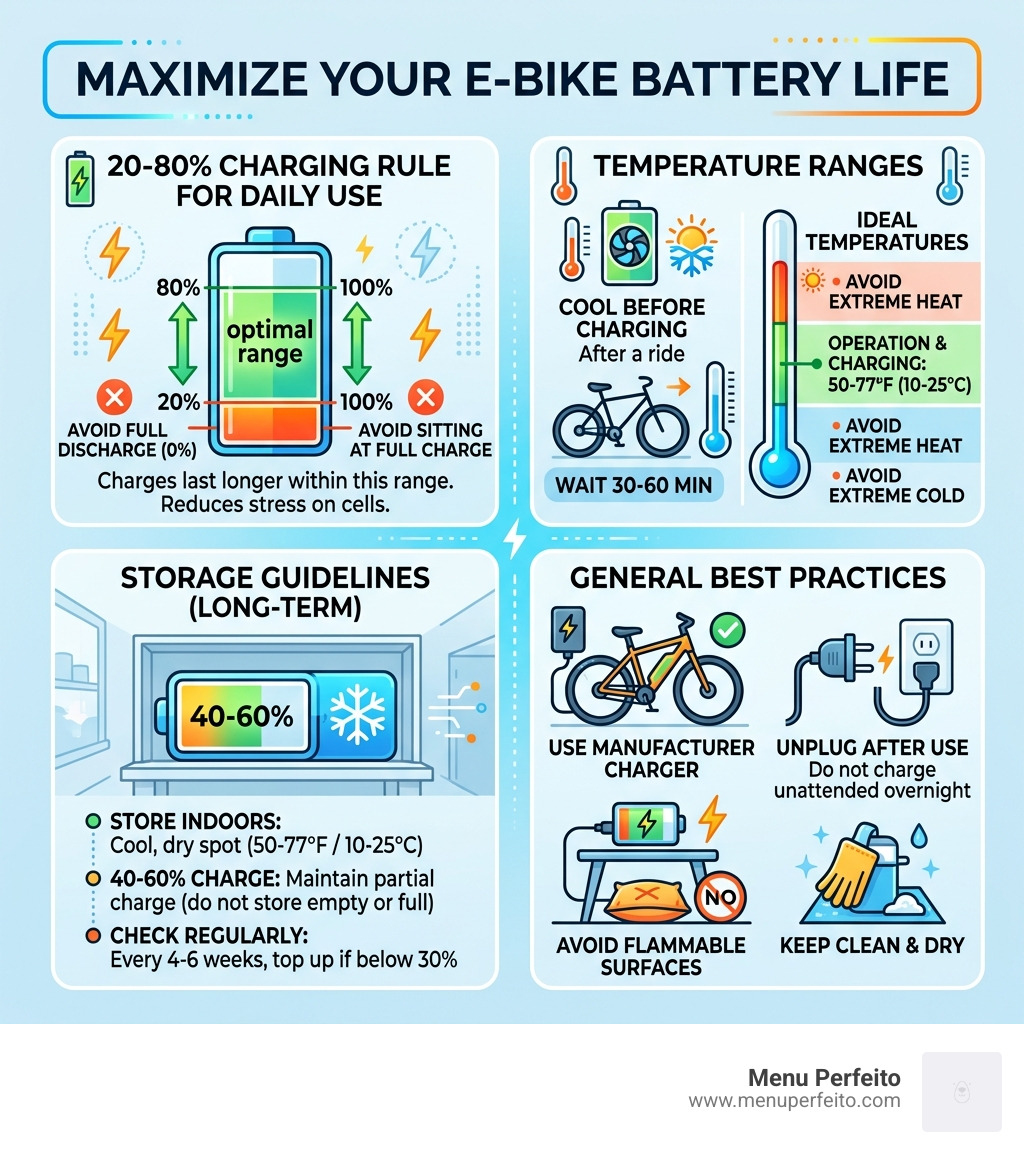 MAXIMIZE YOUR E-BIKE BATTERY LIFE

20-80% CHARGING RULE FOR DAILY USE

80%
100%
optimal range
20%
100%
AVOID FULL DISCHARGE (0%)
AVOID SITTING AT FULL CHARGE
Charges last longer within this range. Reduces stress on cells.

TEMPERATURE RANGES

COOL BEFORE CHARGING
After a ride
WAIT 30-60 MIN

IDEAL TEMPERATURES
• AVOID EXTREME HEAT
OPERATION & CHARGING: 50-77°F (10-25°C)
• AVOID EXTREME HEAT
• AVOID EXTREME COLD

STORAGE GUIDELINES (LONG-TERM)

40-60%

STORE INDOORS: Cool, dry spot (50-77°F / 10-25°C)
40-60% CHARGE: Maintain partial charge (do not store empty or full)
CHECK REGULARLY: Every 4-6 weeks, top up if below 30%

GENERAL BEST PRACTICES

USE MANUFACTURER CHARGER
UNPLUG AFTER USE
Do not charge unattended overnight
NO
AVOID FLAMMABLE SURFACES
KEEP CLEAN & DRY

Menu Perfeito
www.menuperfeito.com