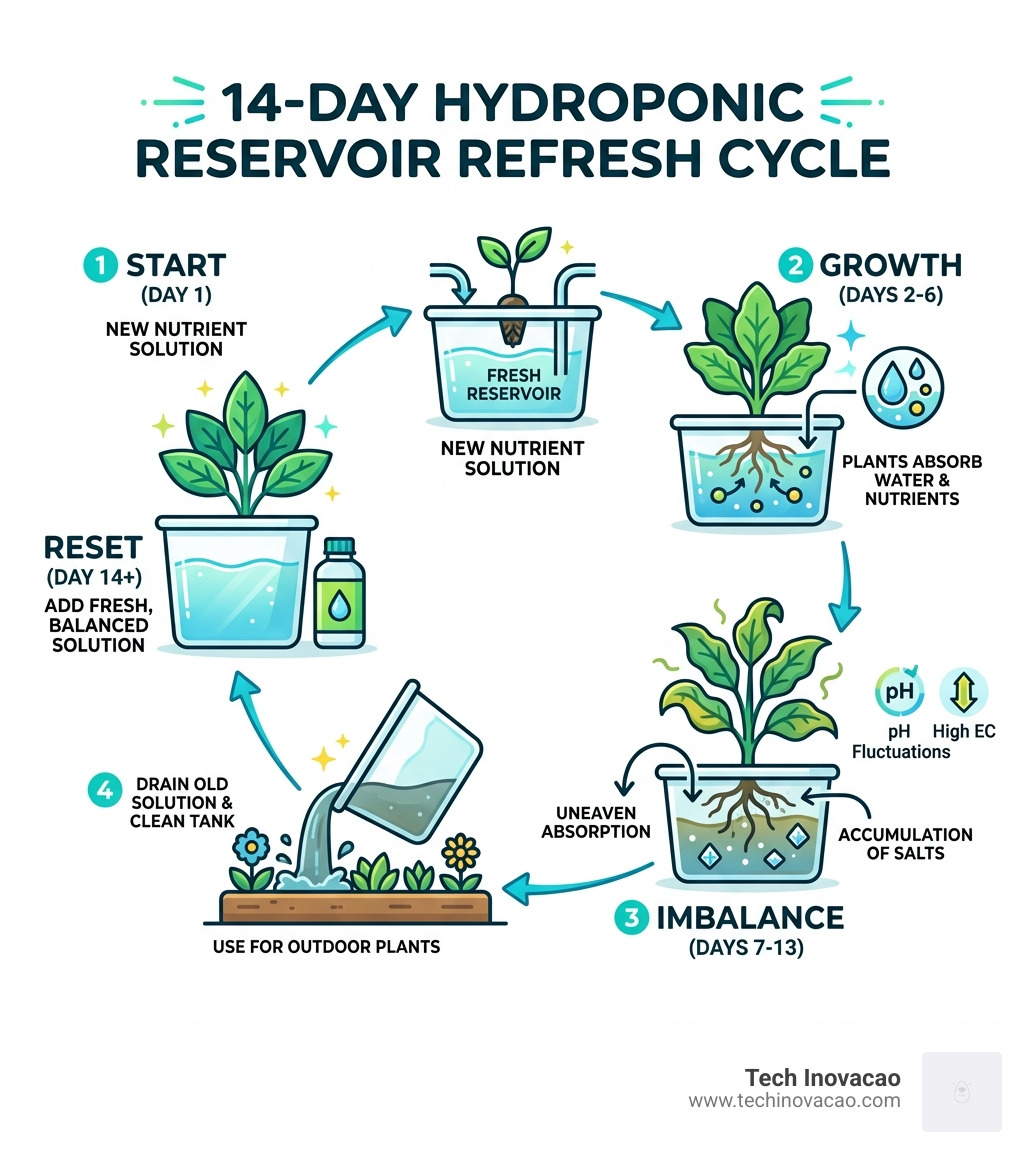 14-DAY HYDROPONIC RESERVOIR REFRESH CYCLE

1 START
(DAY 1)
NEW NUTRIENT SOLUTION

FRESH RESERVOIR

NEW NUTRIENT SOLUTION

2 GROWTH
(DAYS 2-6)

PLANTS ABSORB WATER & NUTRIENTS

pH
pH Fluctuations

High EC

UNEAVEN ABSORPTION

ACCUMULATION OF SALTS

3 IMBALANCE
(DAYS 7-13)

4 DRAIN OLD SOLUTION & CLEAN TANK

USE FOR OUTDOOR PLANTS

RESET
(DAY 14+)
ADD FRESH, BALANCED SOLUTION

Tech Inovacao
www.techinovacao.com