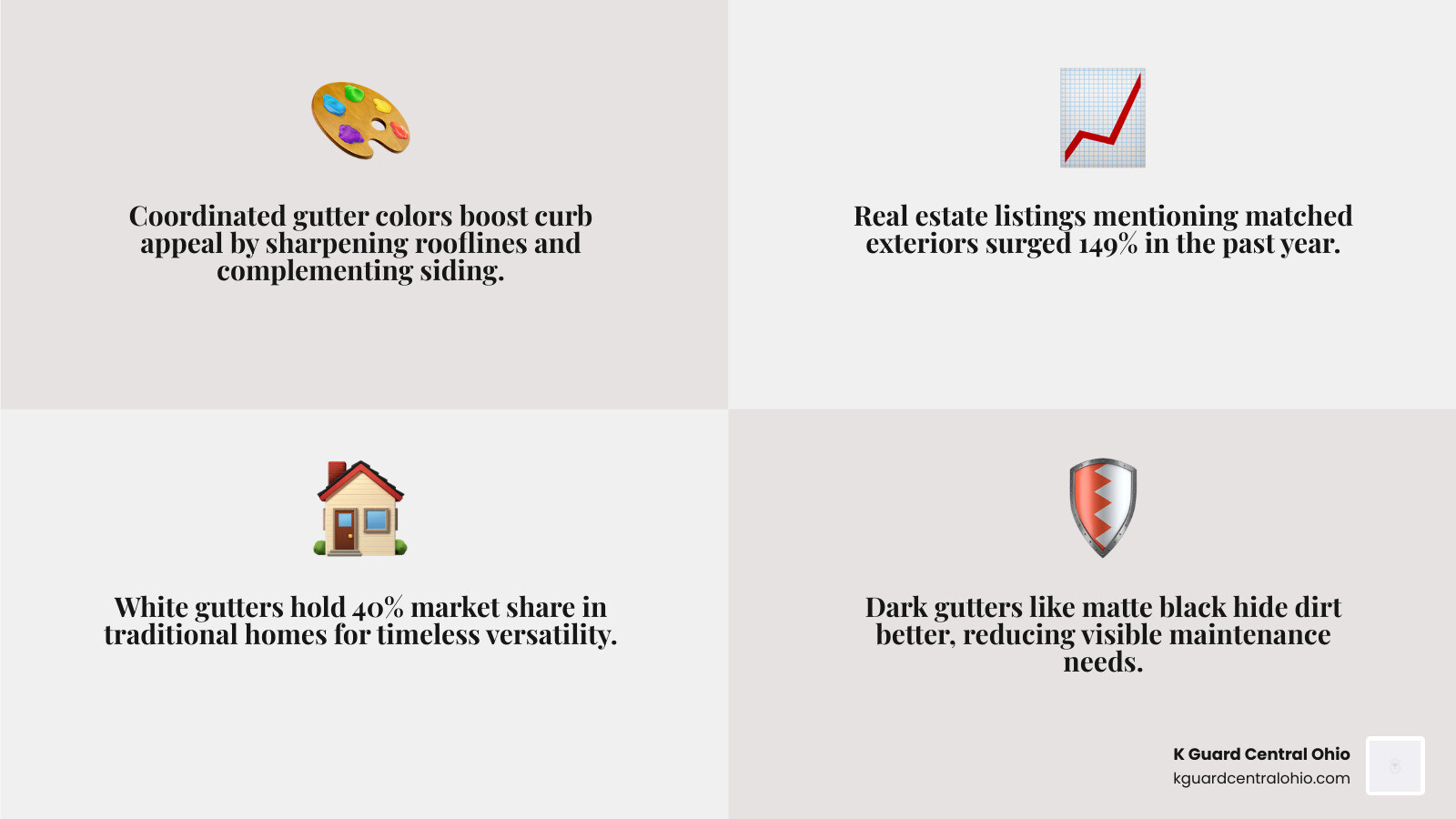 Coordinated gutter colors boost curb appeal by sharpening rooflines and complementing siding.

Real estate listings mentioning matched exteriors surged 149% in the past year.

White gutters hold 40% market share in traditional homes for timeless versatility.

Dark gutters like matte black hide dirt better, reducing visible maintenance needs.

K Guard Central Ohio
kguardcentralohio.com