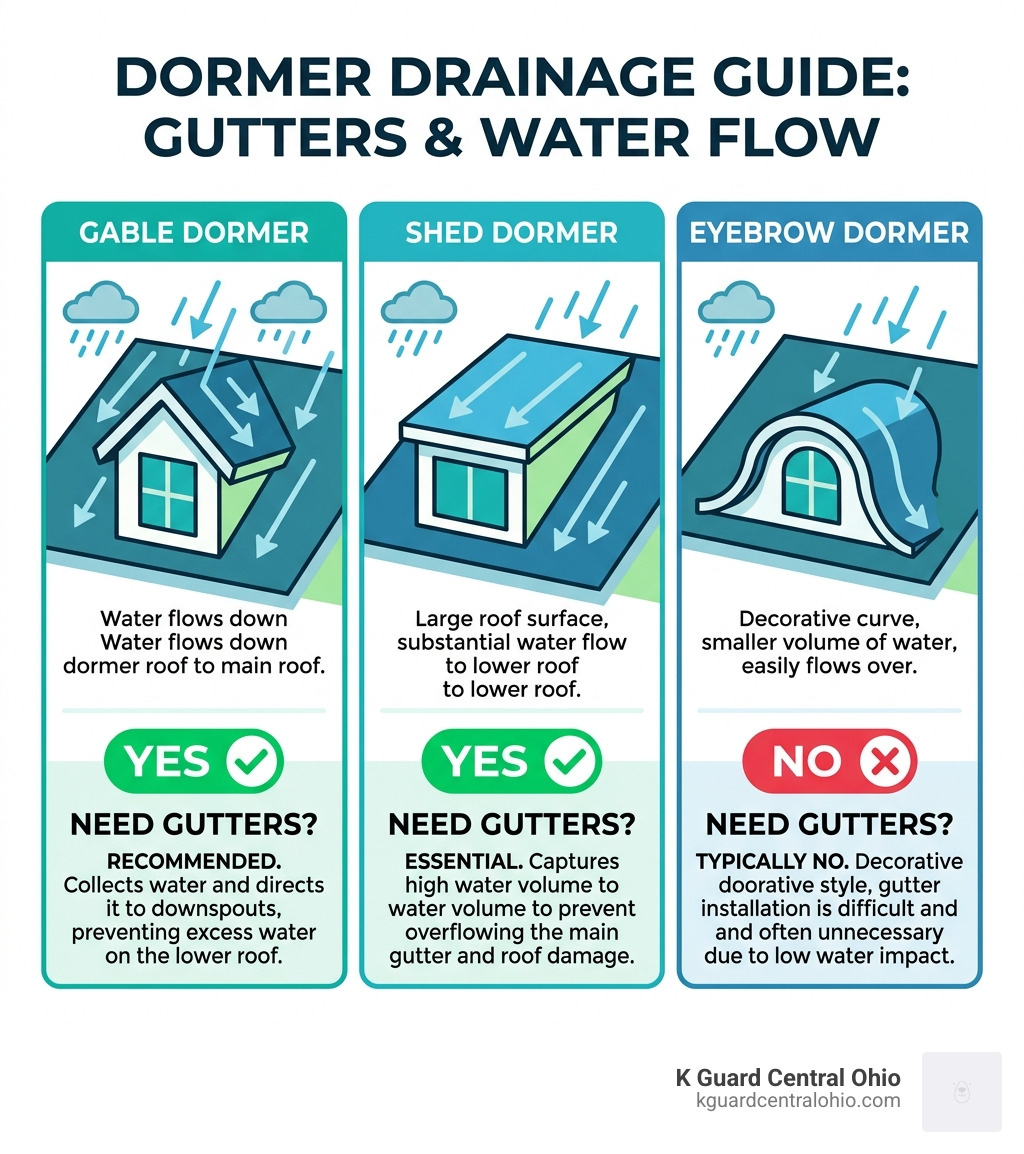 DORMER DRAINAGE GUIDE: GUTTERS & WATER FLOW

GABLE DORMER

Water flows down
Water flows down
dormer roof to main roof.

YES

NEED GUTTERS?

RECOMMENDED. Collects water and directs it to downspouts, preventing excess water on the lower roof.

SHED DORMER

Large roof surface, substantial water flow to lower roof to lower roof.

YES

NEED GUTTERS?

ESSENTIAL. Captures high water volume to water volume to prevent overflowing the main gutter and roof damage.

EYEBROW DORMER

Decorative curve, smaller volume of water, easily flows over.

NO

NEED GUTTERS?

TYPICALLY NO. Decorative doorative style, gutter installation is difficult and and often unnecessary due to low water impact.

K Guard Central Ohio
kguardcentralohio.com