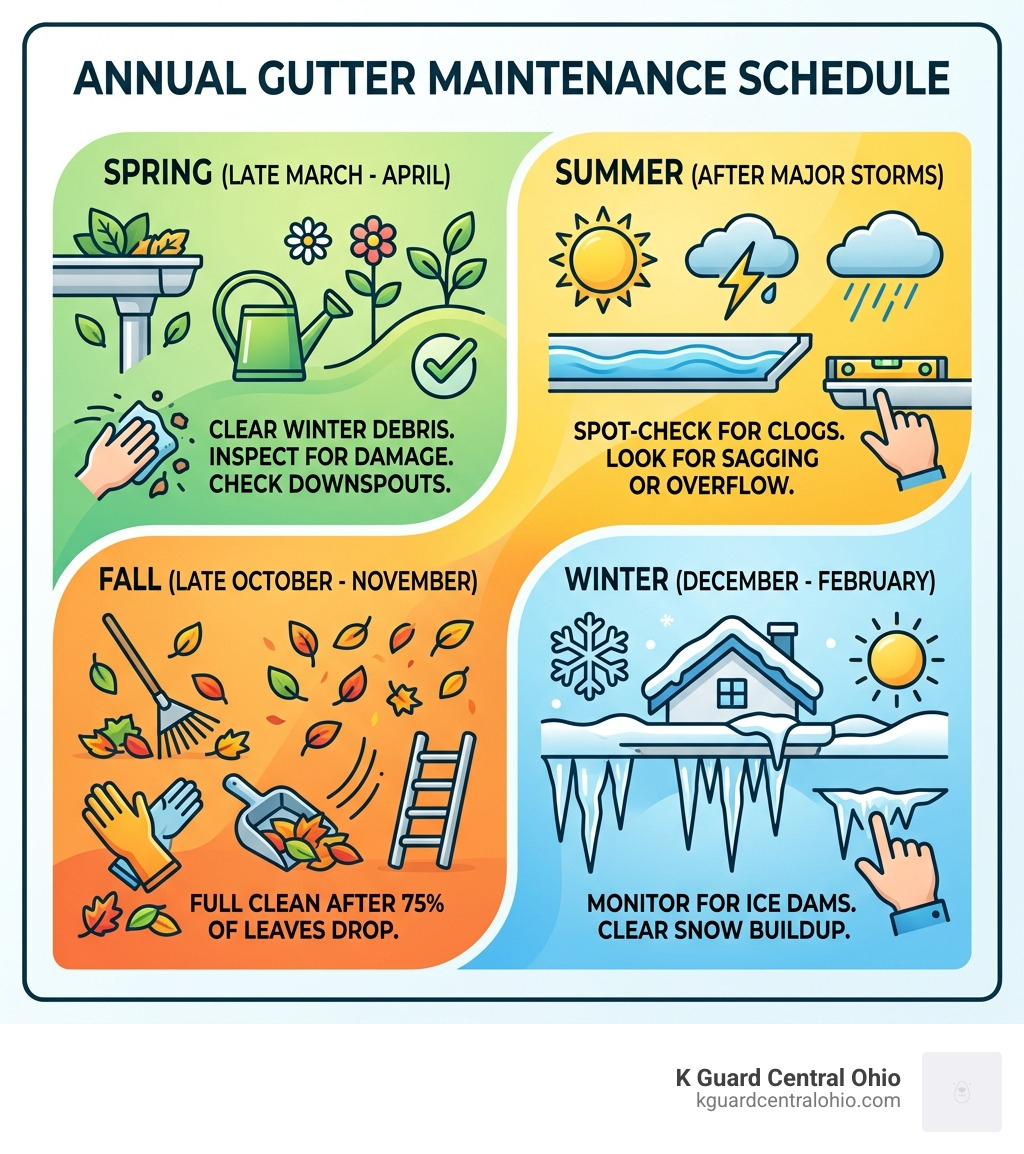 ANNUAL GUTTER MAINTENANCE SCHEDULE

SPRING (LATE MARCH - APRIL)

CLEAR WINTER DEBRIS. INSPECT FOR DAMAGE. CHECK DOWNSPOUTS.

SUMMER (AFTER MAJOR STORMS)

SPOT-CHECK FOR CLOGS. LOOK FOR SAGGING OR OVERFLOW.

FALL (LATE OCTOBER - NOVEMBER)

FULL CLEAN AFTER 75% OF LEAVES DROP.

WINTER (DECEMBER - FEBRUARY)

MONITOR FOR ICE DAMS. CLEAR SNOW BUILDUP.

K Guard Central Ohio
kguardcentralohio.com