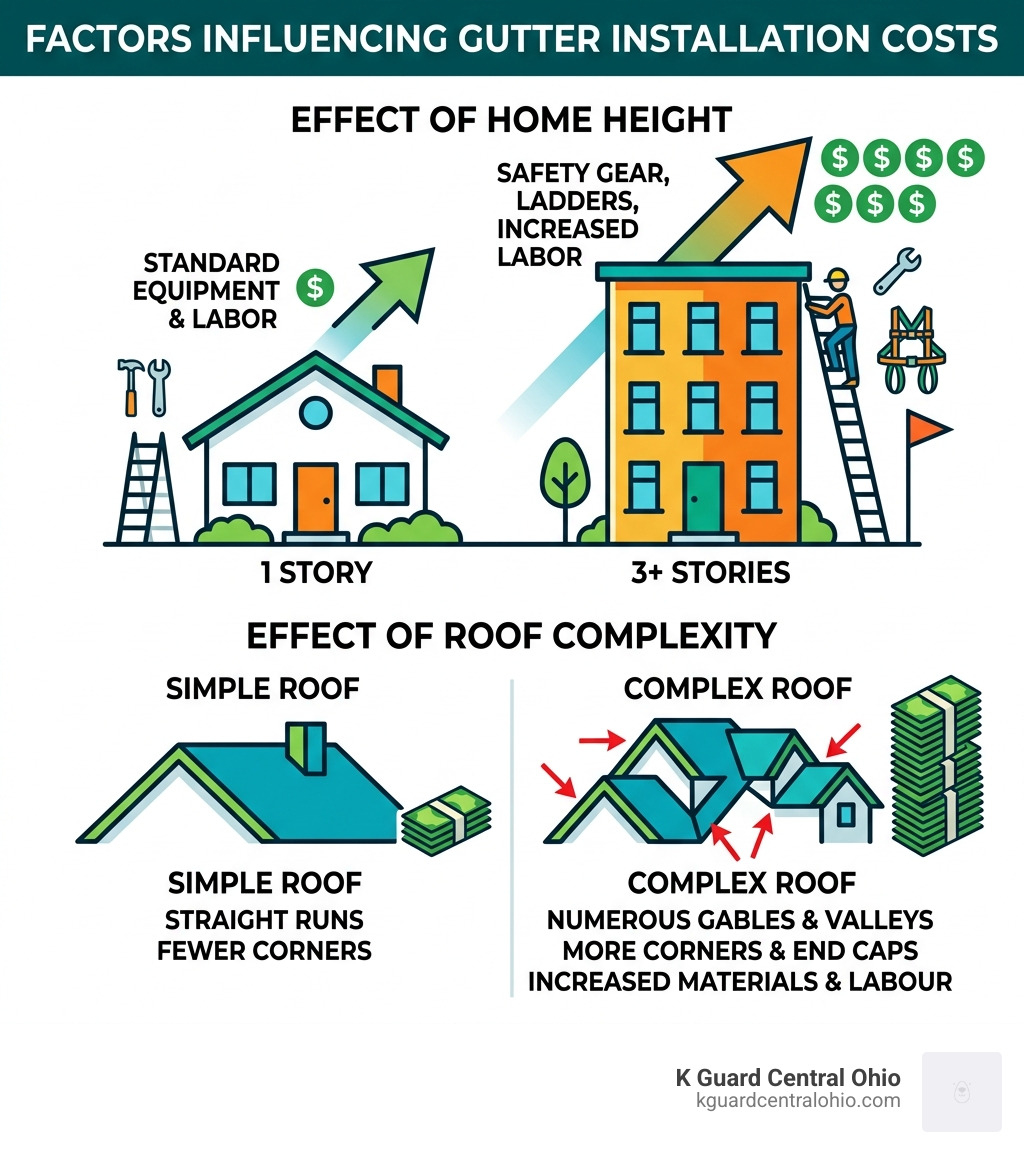 FACTORS INFLUENCING GUTTER INSTALLATION COSTS

EFFECT OF HOME HEIGHT

STANDARD EQUIPMENT & LABOR

$

SAFETY GEAR, LADDERS, INCREASED LABOR

$ $ $ $
$ $ $

1 STORY

3+ STORIES

EFFECT OF ROOF COMPLEXITY

SIMPLE ROOF

SIMPLE ROOF
STRAIGHT RUNS
FEWER CORNERS

COMPLEX ROOF

COMPLEX ROOF
NUMEROUS GABLES & VALLEYS
MORE CORNERS & END CAPS
INCREASED MATERIALS & LABOUR

K Guard Central Ohio
kguardcentralohio.com