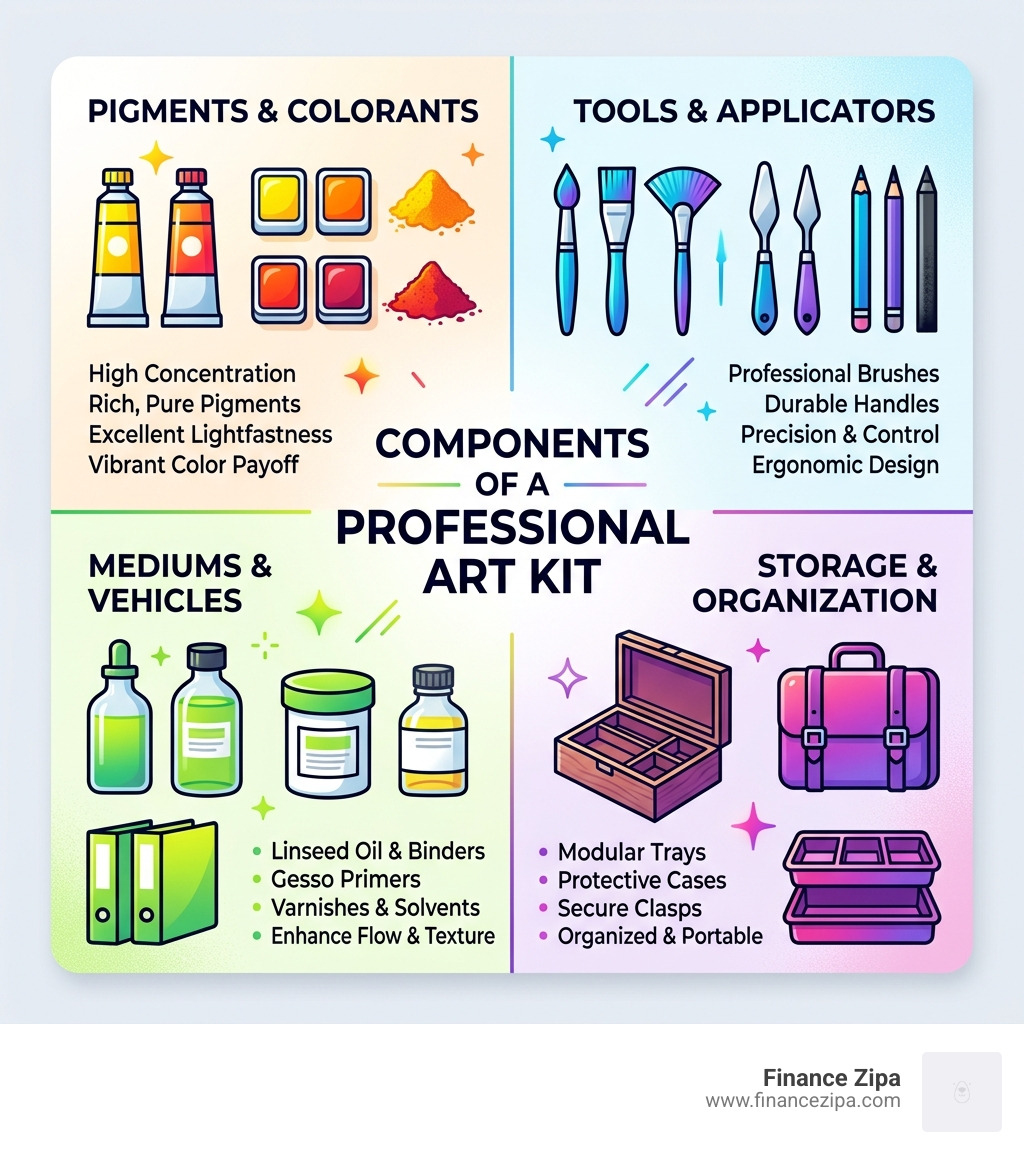 PIGMENTS & COLORANTS

High Concentration
Rich, Pure Pigments
Excellent Lightfastness
Vibrant Color Payoff

TOOLS & APPLICATORS

Professional Brushes
Durable Handles
Precision & Control
Ergonomic Design

COMPONENTS OF A PROFESSIONAL ART KIT

MEDIUMS & VEHICLES

- Linseed Oil & Binders
- Gesso Primers
- Varnishes & Solvents
- Enhance Flow & Texture

STORAGE & ORGANIZATION

- Modular Trays
- Protective Cases
- Secure Clasps
- Organized & Portable

Finance Zipa
www.financezipa.com