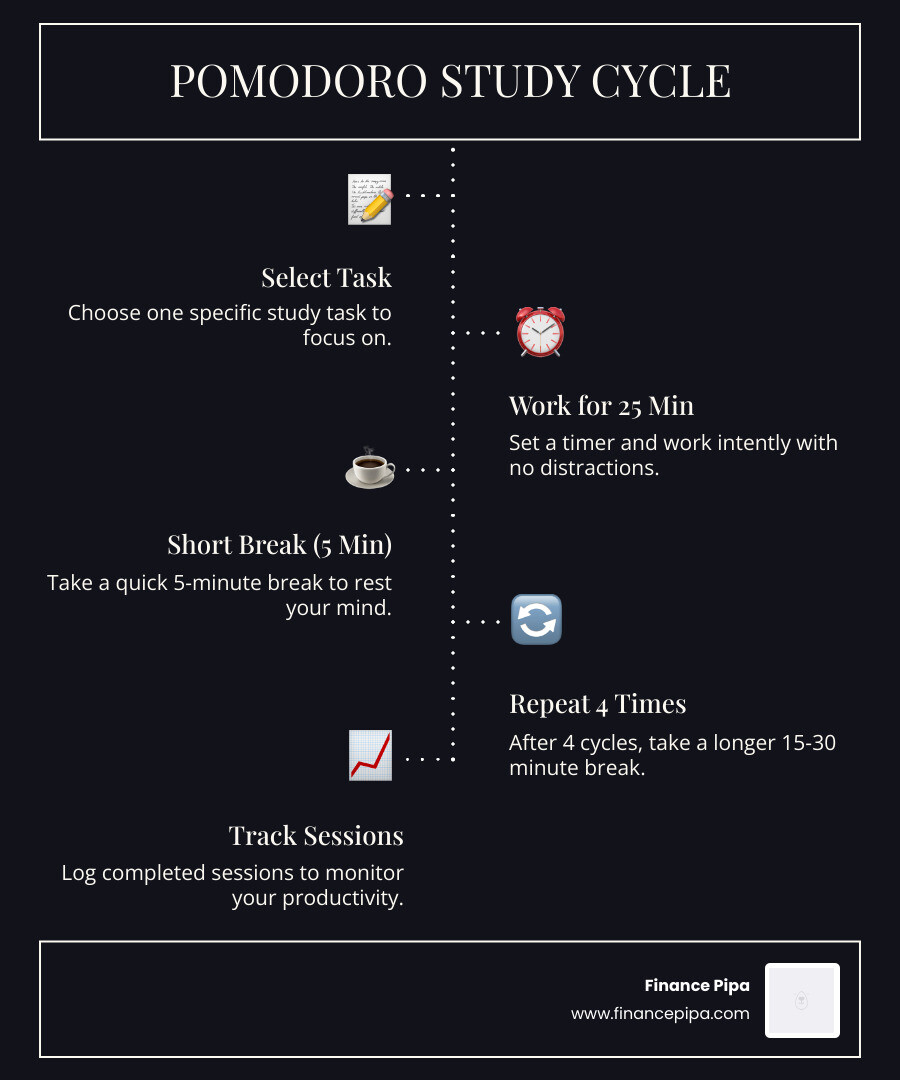 POMODORO STUDY CYCLE

Select Task

Choose one specific study task to focus on.

Work for 25 Min

Set a timer and work intently with no distractions.

Short Break (5 Min)

Take a quick 5-minute break to rest your mind.

Repeat 4 Times

After 4 cycles, take a longer 15-30 minute break.

Track Sessions

Log completed sessions to monitor your productivity.

Finance Pipa

www.financepipa.com