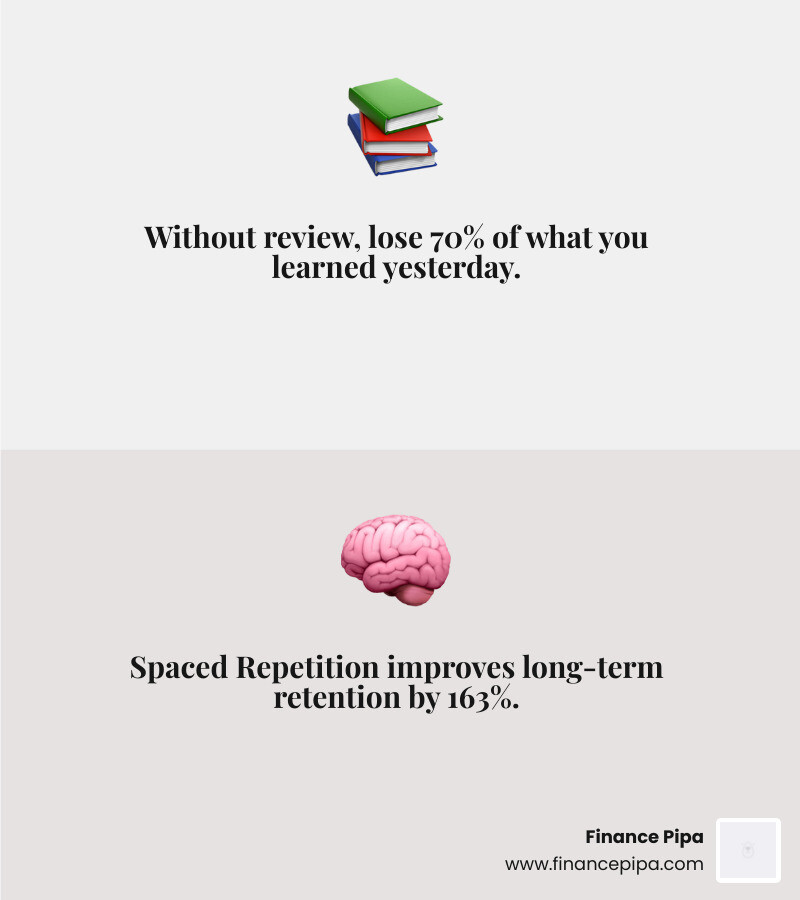 Without review, lose 70% of what you learned yesterday.

Spaced Repetition improves long-term retention by 163%.

Finance Pipa
www.financepipa.com